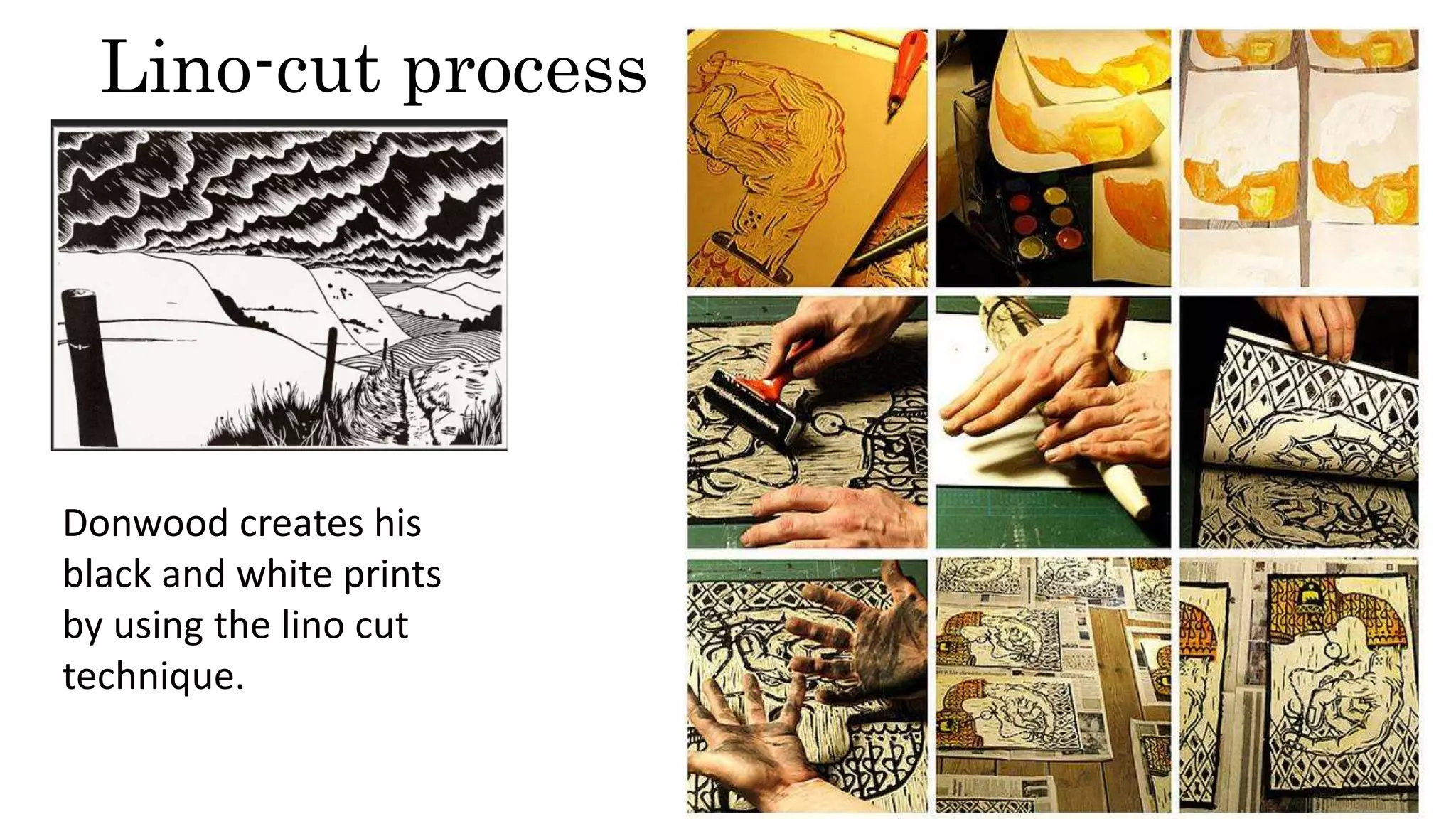 Lino-cut process

Donwood creates his black and white prints by using the lino cut technique.