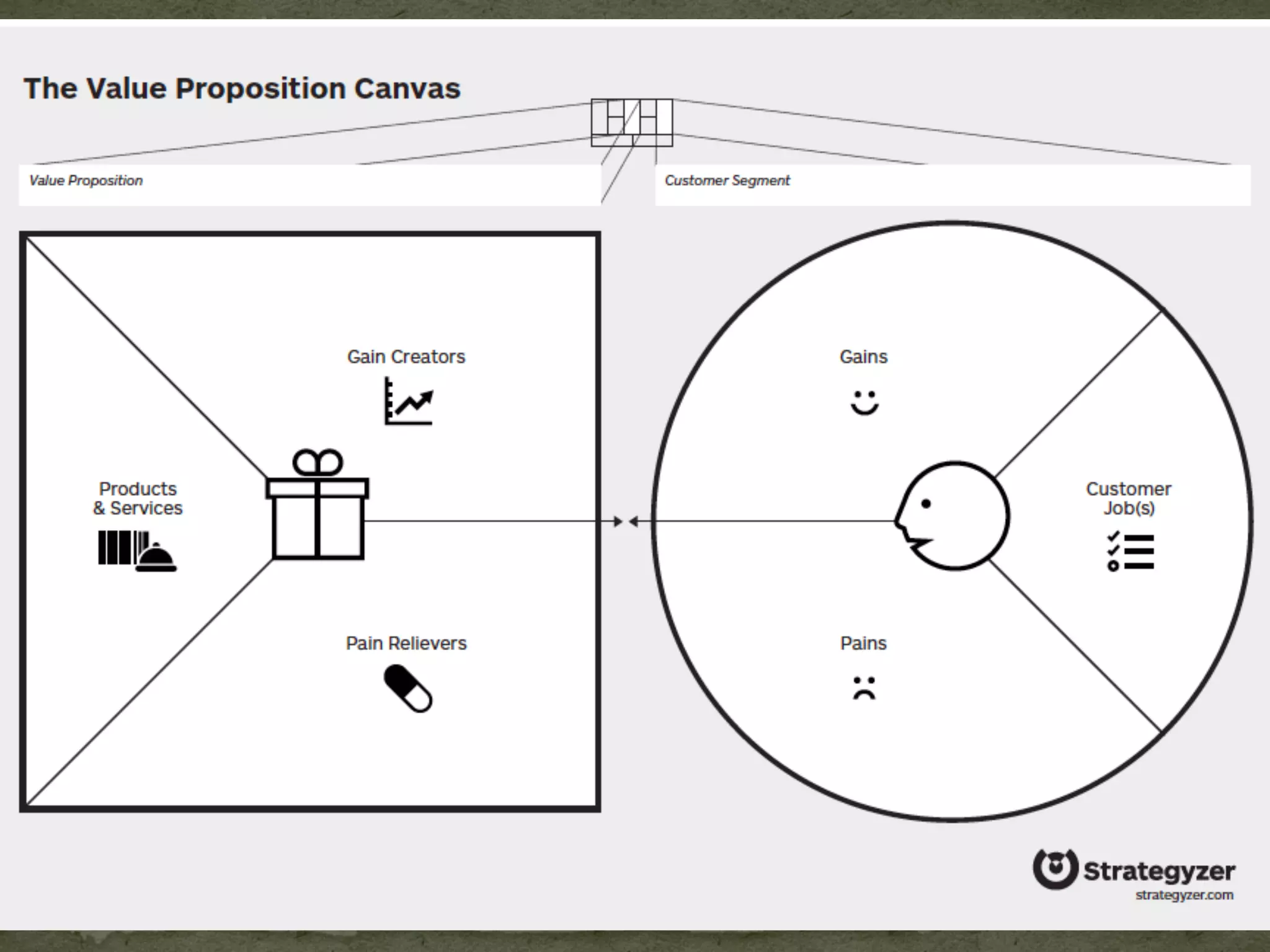 The Value Proposition Canvas

Value Proposition

Customer Segment

Gain Creators

Products & Services

Pain Relievers

Gains

Customer Job(s)

Pains

Strategyzer
strategyzer.com