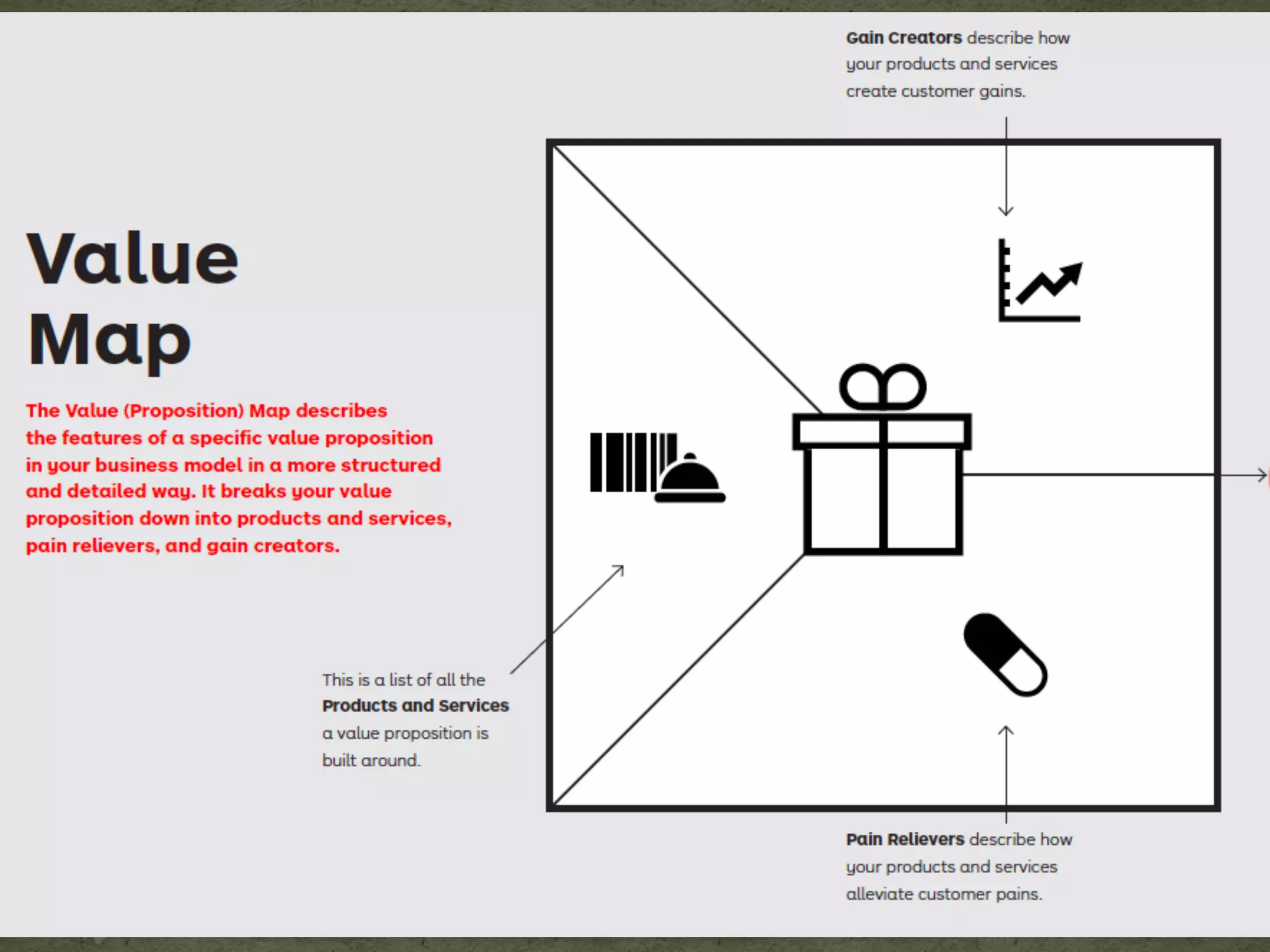 Gain Creators describe how your products and services create customer gains.

Value Map

The Value (Proposition) Map describes the features of a specific value proposition in your business model in a more structured and detailed way. It breaks your value proposition down into products and services, pain relievers, and gain creators.

This is a list of all the Products and Services a value proposition is built around.

Pain Relievers describe how your products and services alleviate customer pains.