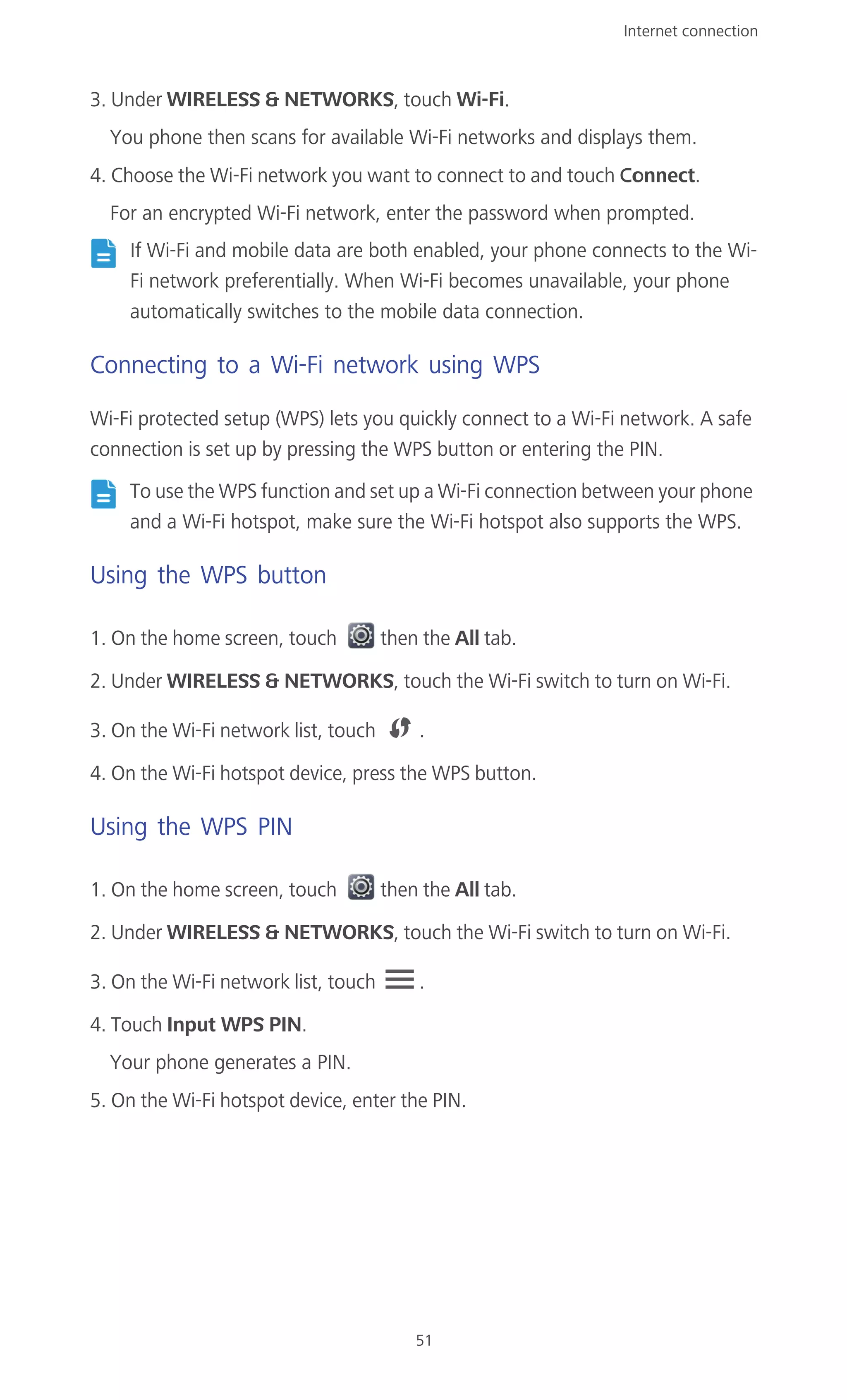 Internet connection

3. Under WIRELESS & NETWORKS, touch Wi-Fi.

You phone then scans for available Wi-Fi networks and displays them.

4. Choose the Wi-Fi network you want to connect to and touch Connect.

For an encrypted Wi-Fi network, enter the password when prompted.

If Wi-Fi and mobile data are both enabled, your phone connects to the Wi-Fi network preferentially. When Wi-Fi becomes unavailable, your phone automatically switches to the mobile data connection.

Connecting to a Wi-Fi network using WPS

Wi-Fi protected setup (WPS) lets you quickly connect to a Wi-Fi network. A safe connection is set up by pressing the WPS button or entering the PIN.

To use the WPS function and set up a Wi-Fi connection between your phone and a Wi-Fi hotspot, make sure the Wi-Fi hotspot also supports the WPS.

Using the WPS button

1. On the home screen, touch then the All tab.

2. Under WIRELESS & NETWORKS, touch the Wi-Fi switch to turn on Wi-Fi.

3. On the Wi-Fi network list, touch .

4. On the Wi-Fi hotspot device, press the WPS button.

Using the WPS PIN

1. On the home screen, touch then the All tab.

2. Under WIRELESS & NETWORKS, touch the Wi-Fi switch to turn on Wi-Fi.

3. On the Wi-Fi network list, touch .

4. Touch Input WPS PIN.

Your phone generates a PIN.

5. On the Wi-Fi hotspot device, enter the PIN.

51