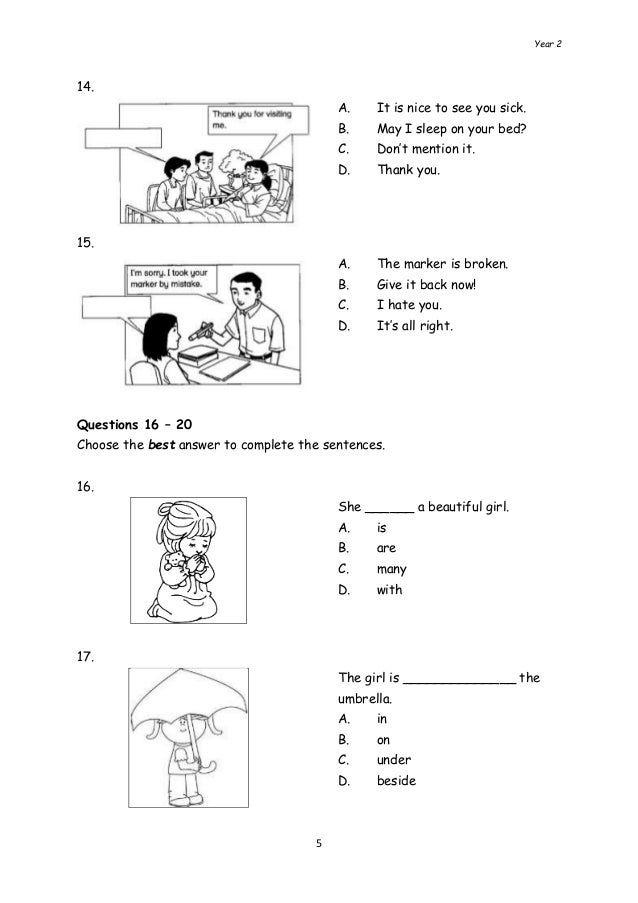 Year 2

14.

Thank you for visiting me.

A. It is nice to see you sick.
B. May I sleep on your bed?
C. Don't mention it.
D. Thank you.

15.

I'm sorry. I took your marker by mistake.

A. The marker is broken.
B. Give it back now!
C. I hate you.
D. It's all right.

**Questions 16 – 20**
Choose the ***best*** answer to complete the sentences.

16.

She ______ a beautiful girl.
A. is
B. are
C. many
D. with

17.

The girl is ______________ the umbrella.
A. in
B. on
C. under
D. beside

5