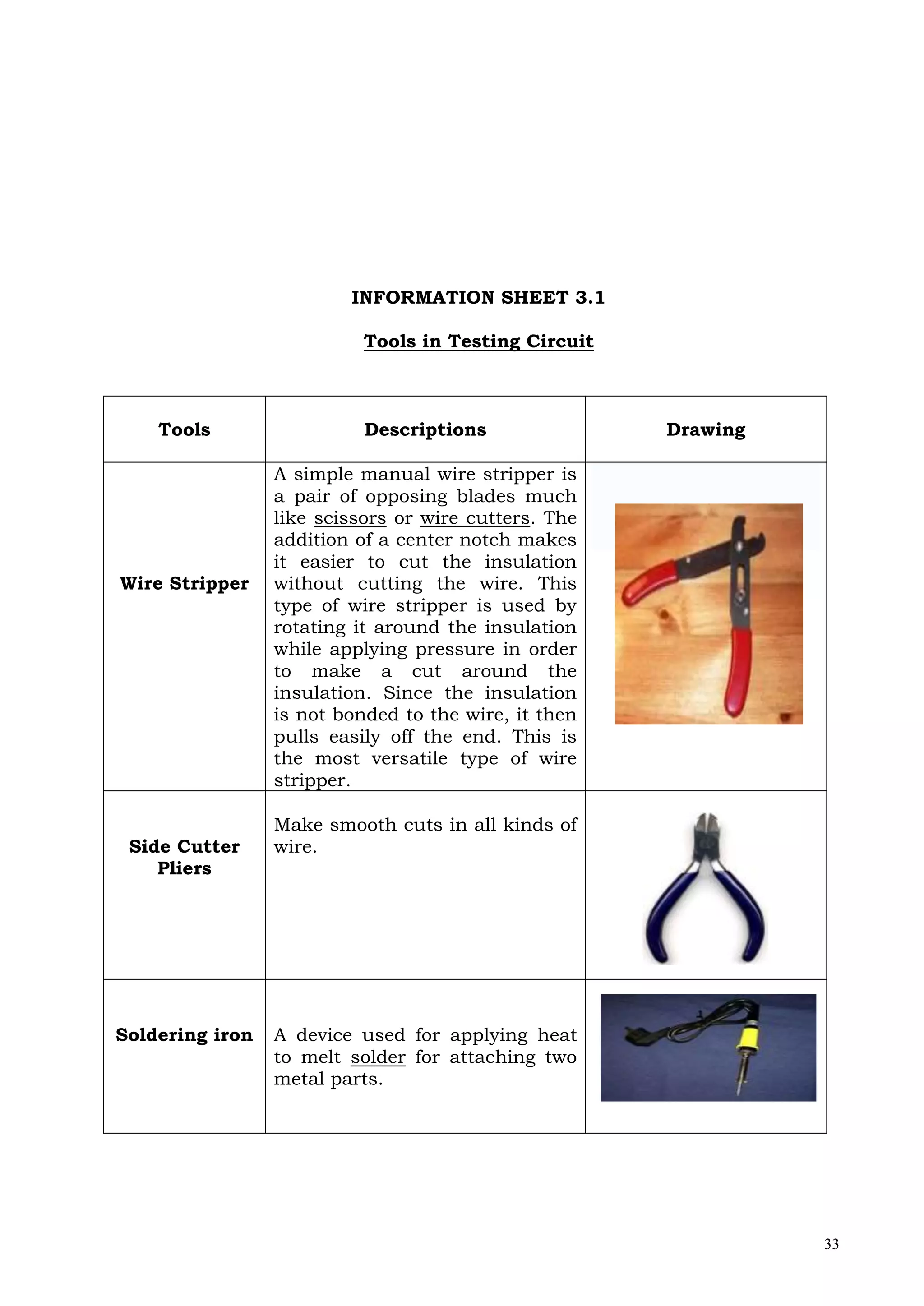 INFORMATION SHEET 3.1

Tools in Testing Circuit

| Tools | Descriptions | Drawing |
|---|---|---|
| Wire Stripper | A simple manual wire stripper is a pair of opposing blades much like scissors or wire cutters. The addition of a center notch makes it easier to cut the insulation without cutting the wire. This type of wire stripper is used by rotating it around the insulation while applying pressure in order to make a cut around the insulation. Since the insulation is not bonded to the wire, it then pulls easily off the end. This is the most versatile type of wire stripper. | |
| Side Cutter Pliers | Make smooth cuts in all kinds of wire. | |
| Soldering iron | A device used for applying heat to melt solder for attaching two metal parts. | |

33