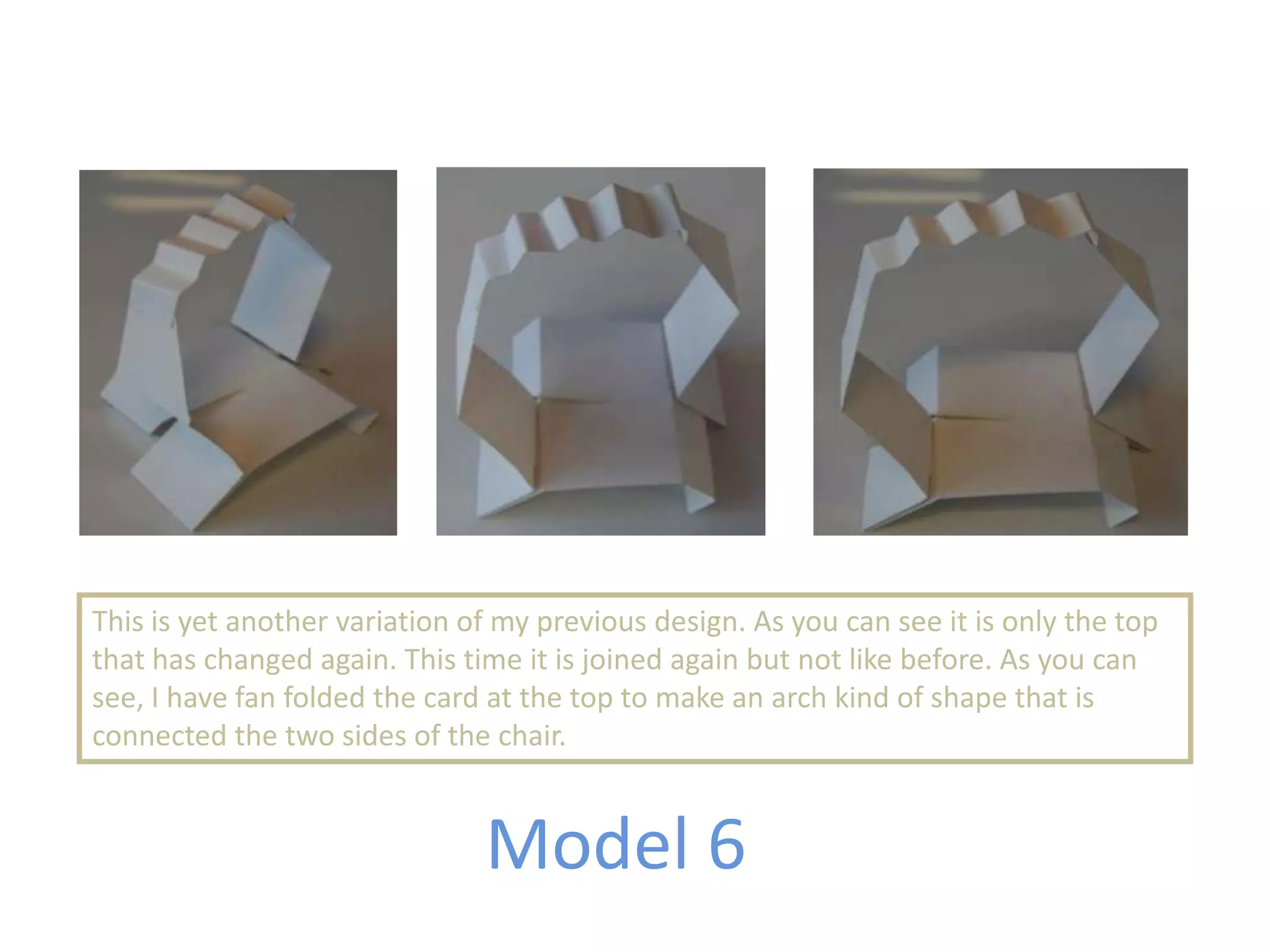 This is yet another variation of my previous design. As you can see it is only the top that has changed again. This time it is joined again but not like before. As you can see, I have fan folded the card at the top to make an arch kind of shape that is connected the two sides of the chair.

Model 6