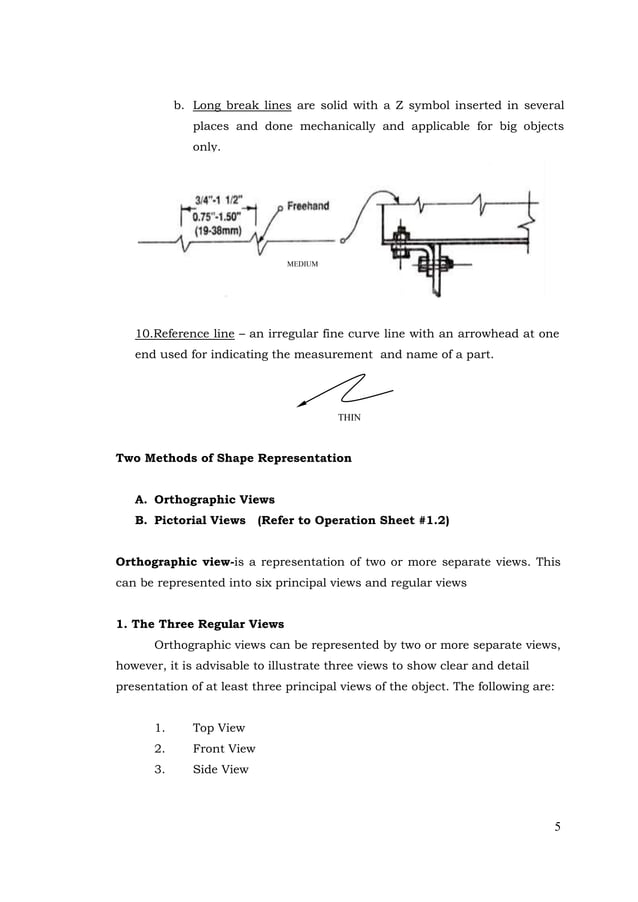 b. Long break lines are solid with a Z symbol inserted in several places and done mechanically and applicable for big objects only.

3/4"-1 1/2"
0.75"-1.50"
(19-38mm)
Freehand

MEDIUM

10.Reference line – an irregular fine curve line with an arrowhead at one end used for indicating the measurement and name of a part.

THIN

Two Methods of Shape Representation

A. Orthographic Views
B. Pictorial Views (Refer to Operation Sheet #1.2)

Orthographic view-is a representation of two or more separate views. This can be represented into six principal views and regular views

1. The Three Regular Views

Orthographic views can be represented by two or more separate views, however, it is advisable to illustrate three views to show clear and detail presentation of at least three principal views of the object. The following are:

1. Top View
2. Front View
3. Side View

5