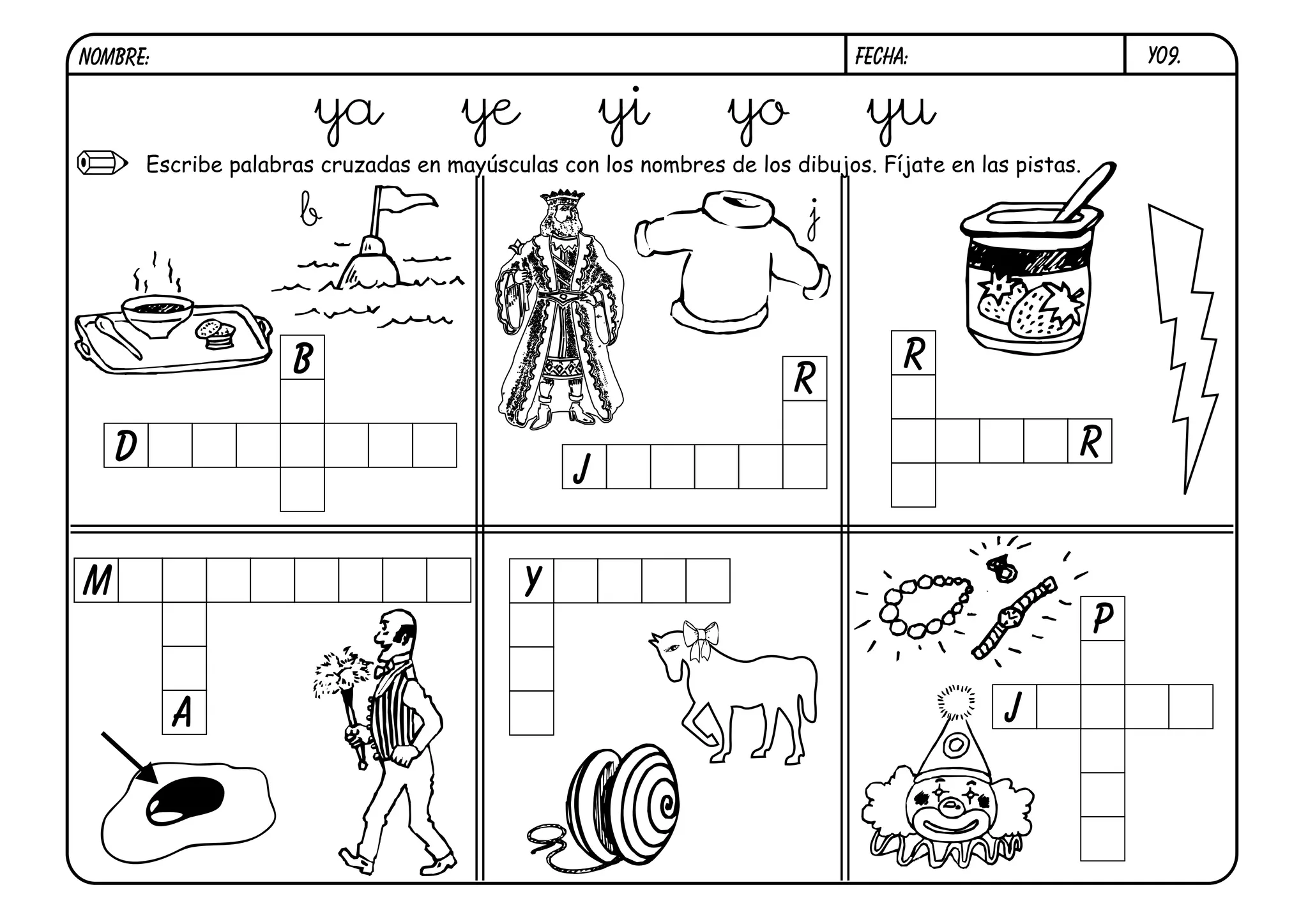 NOMBRE: FECHA: YO9.

ya ye yi yo yu

Escribe palabras cruzadas en mayúsculas con los nombres de los dibujos. Fíjate en las pistas.

b

B

D

j

R

J

R

R

M

A

Y

P

J