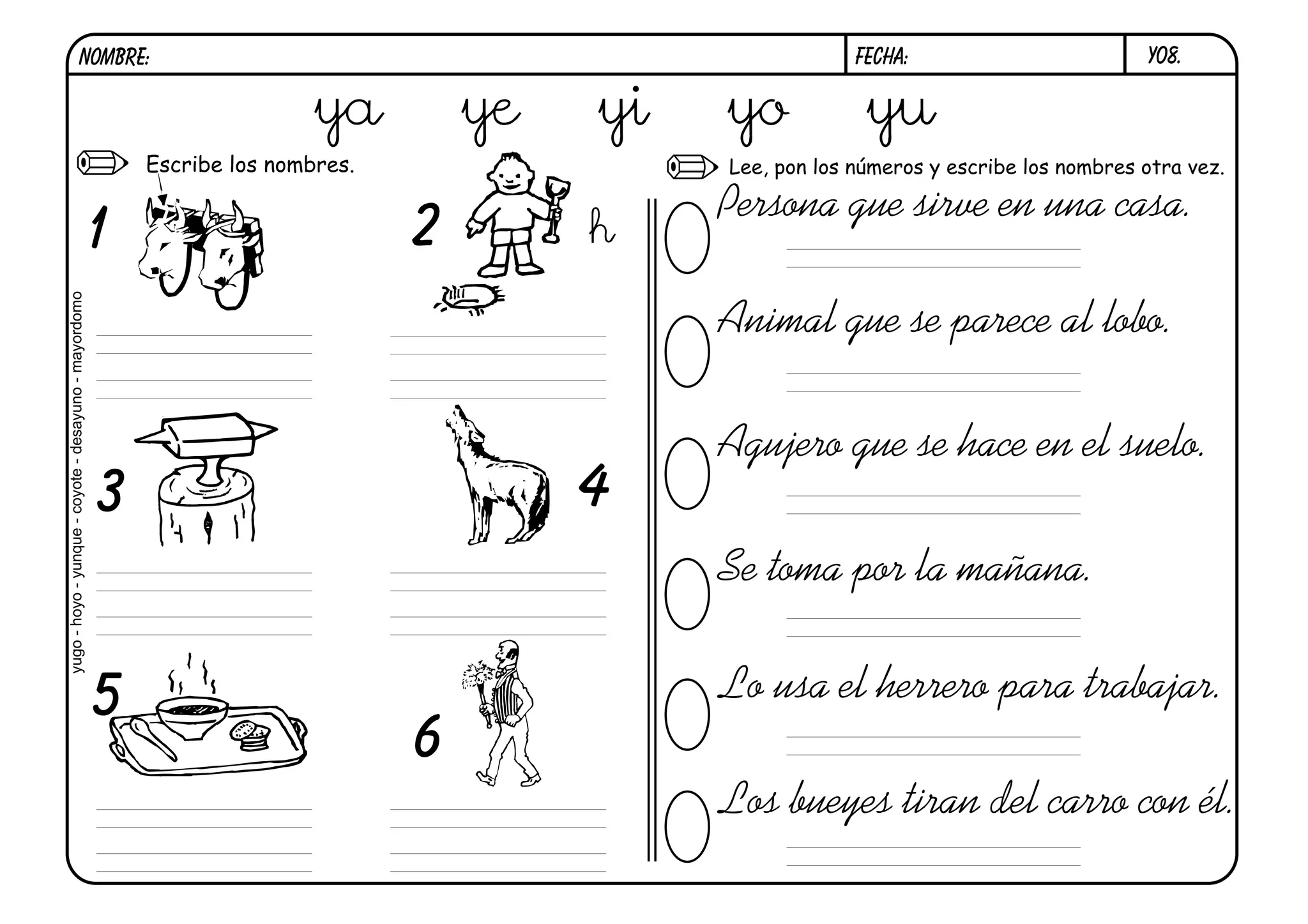 NOMBRE: FECHA: Y08.

ya ye yi yo yu

Escribe los nombres.

yugo - hoyo - yunque - coyote - desayuno - mayordomo

1

2 h

3

4

5

6

Lee, pon los números y escribe los nombres otra vez.

Persona que sirve en una casa.

Animal que se parece al lobo.

Agujero que se hace en el suelo.

Se toma por la mañana.

Lo usa el herrero para trabajar.

Los bueyes tiran del carro con él.