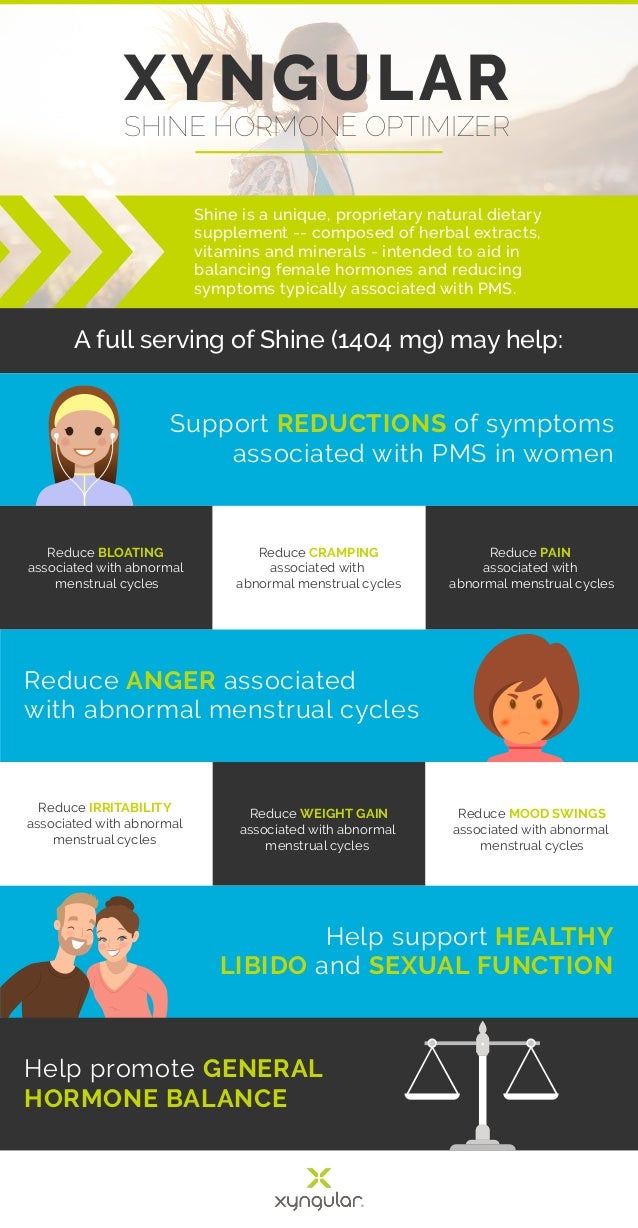 XYNGULAR
SHINE HORMONE OPTIMIZER

Shine is a unique, proprietary natural dietary supplement -- composed of herbal extracts, vitamins and minerals - intended to aid in balancing female hormones and reducing symptoms typically associated with PMS.

A full serving of Shine (1404 mg) may help:

Support REDUCTIONS of symptoms associated with PMS in women

Reduce BLOATING associated with abnormal menstrual cycles

Reduce CRAMPING associated with abnormal menstrual cycles

Reduce PAIN associated with abnormal menstrual cycles

Reduce ANGER associated with abnormal menstrual cycles

Reduce IRRITABILITY associated with abnormal menstrual cycles

Reduce WEIGHT GAIN associated with abnormal menstrual cycles

Reduce MOOD SWINGS associated with abnormal menstrual cycles

Help support HEALTHY LIBIDO and SEXUAL FUNCTION

Help promote GENERAL HORMONE BALANCE

xyngular.