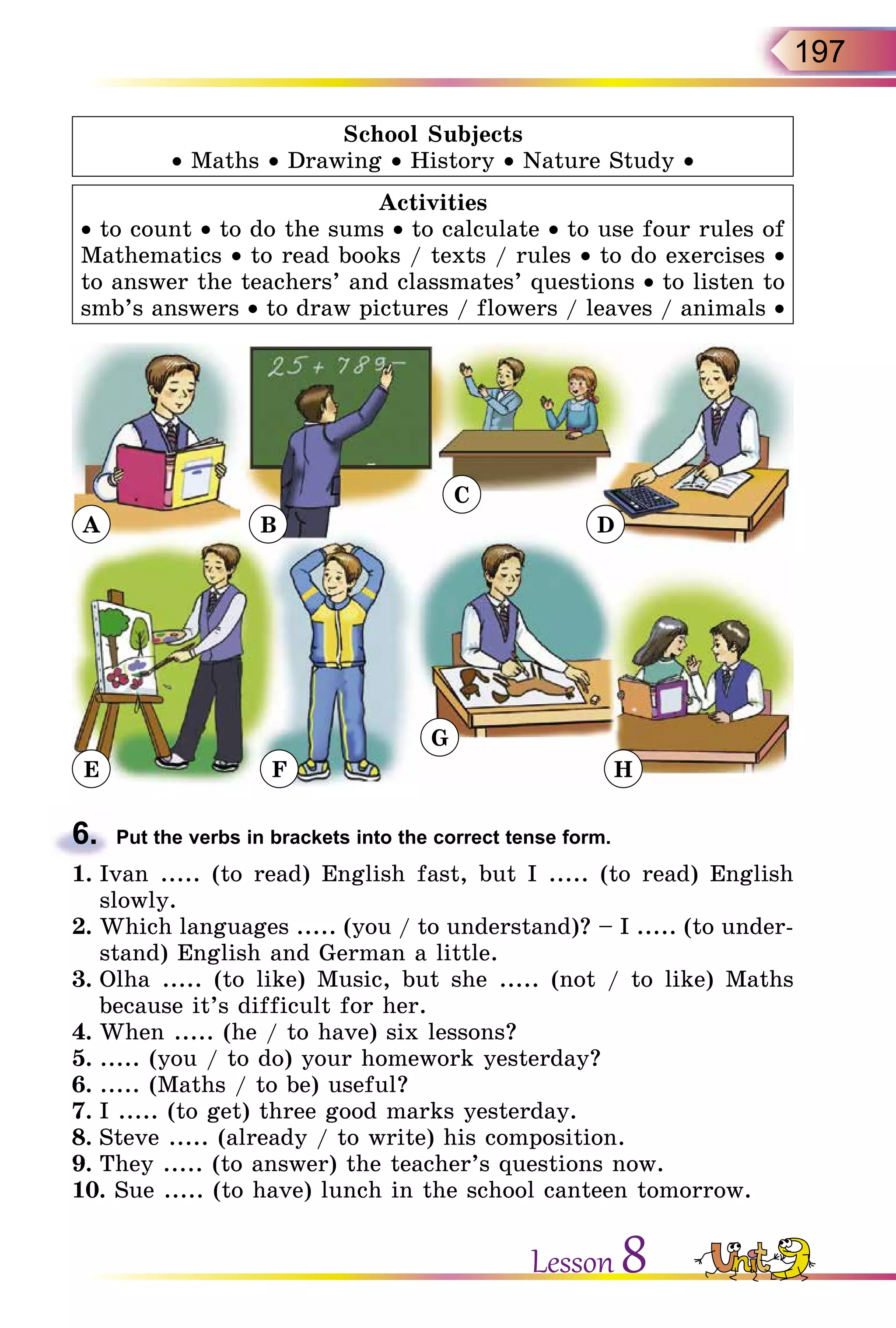 197

School Subjects
• Maths • Drawing • History • Nature Study •

Activities
• to count • to do the sums • to calculate • to use four rules of Mathematics • to read books / texts / rules • to do exercises • to answer the teachers' and classmates' questions • to listen to smb's answers • to draw pictures / flowers / leaves / animals •

25 + 789 –

A B C D E F G H

6. Put the verbs in brackets into the correct tense form.

1. Ivan ..... (to read) English fast, but I ..... (to read) English slowly.
2. Which languages ..... (you / to understand)? – I ..... (to understand) English and German a little.
3. Olha ..... (to like) Music, but she ..... (not / to like) Maths because it's difficult for her.
4. When ..... (he / to have) six lessons?
5. ..... (you / to do) your homework yesterday?
6. ..... (Maths / to be) useful?
7. I ..... (to get) three good marks yesterday.
8. Steve ..... (already / to write) his composition.
9. They ..... (to answer) the teacher's questions now.
10. Sue ..... (to have) lunch in the school canteen tomorrow.

Lesson 8 Unit 9