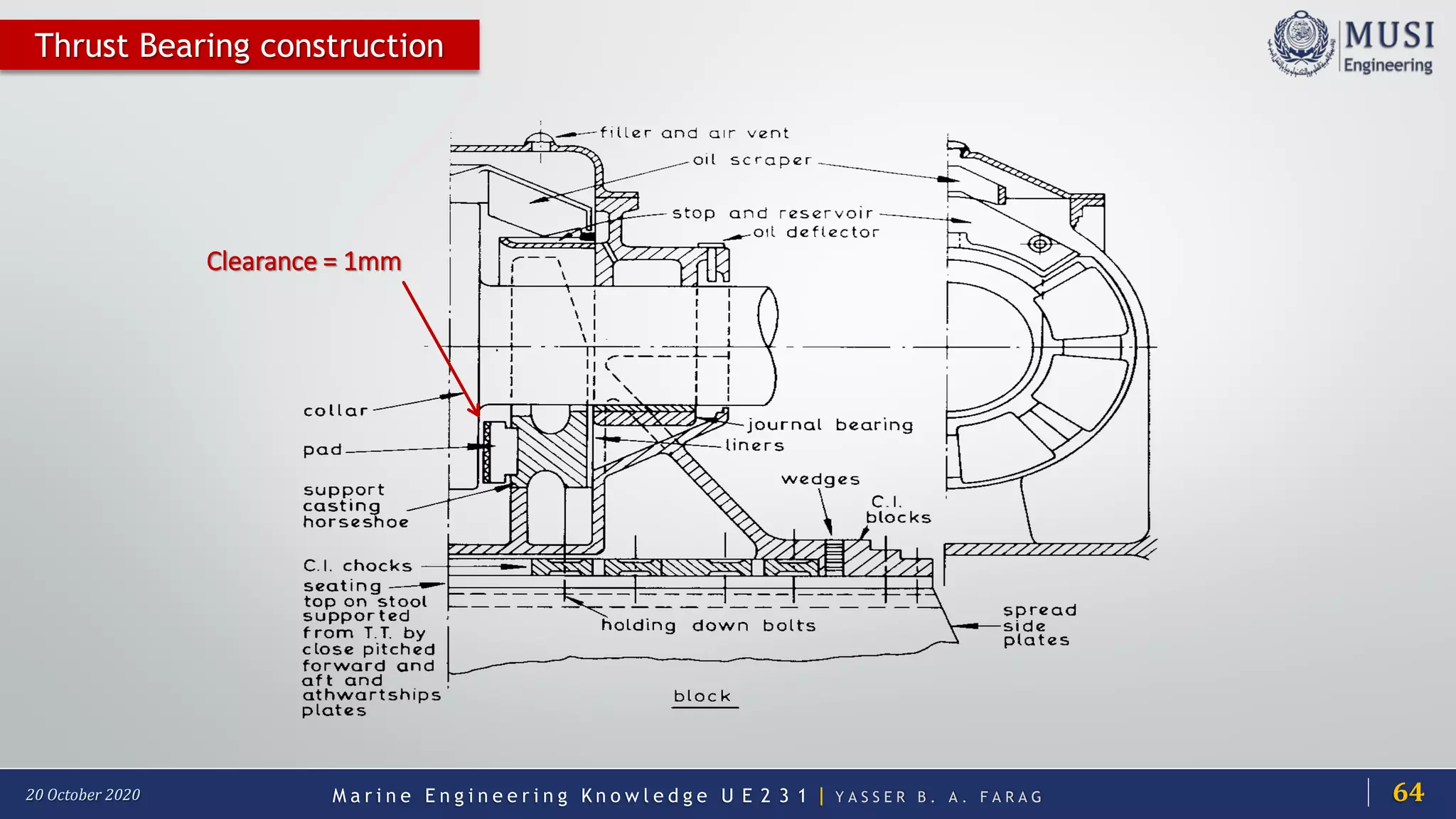 Thrust Bearing construction

MUSI
Engineering

Clearance = 1mm

filler and air vent

oil scraper

stop and reservoir

oil deflector

collar

pad

support casting horseshoe

journal bearing

liners

wedges

C.I. blocks

C.I. chocks

seating top on stool supported from T.T. by close pitched forward and aft and athwartships plates

holding down bolts

spread side plates

block

20 October 2020

Marine Engineering Knowledge UE231 | YASSER B. A. FARAG

64