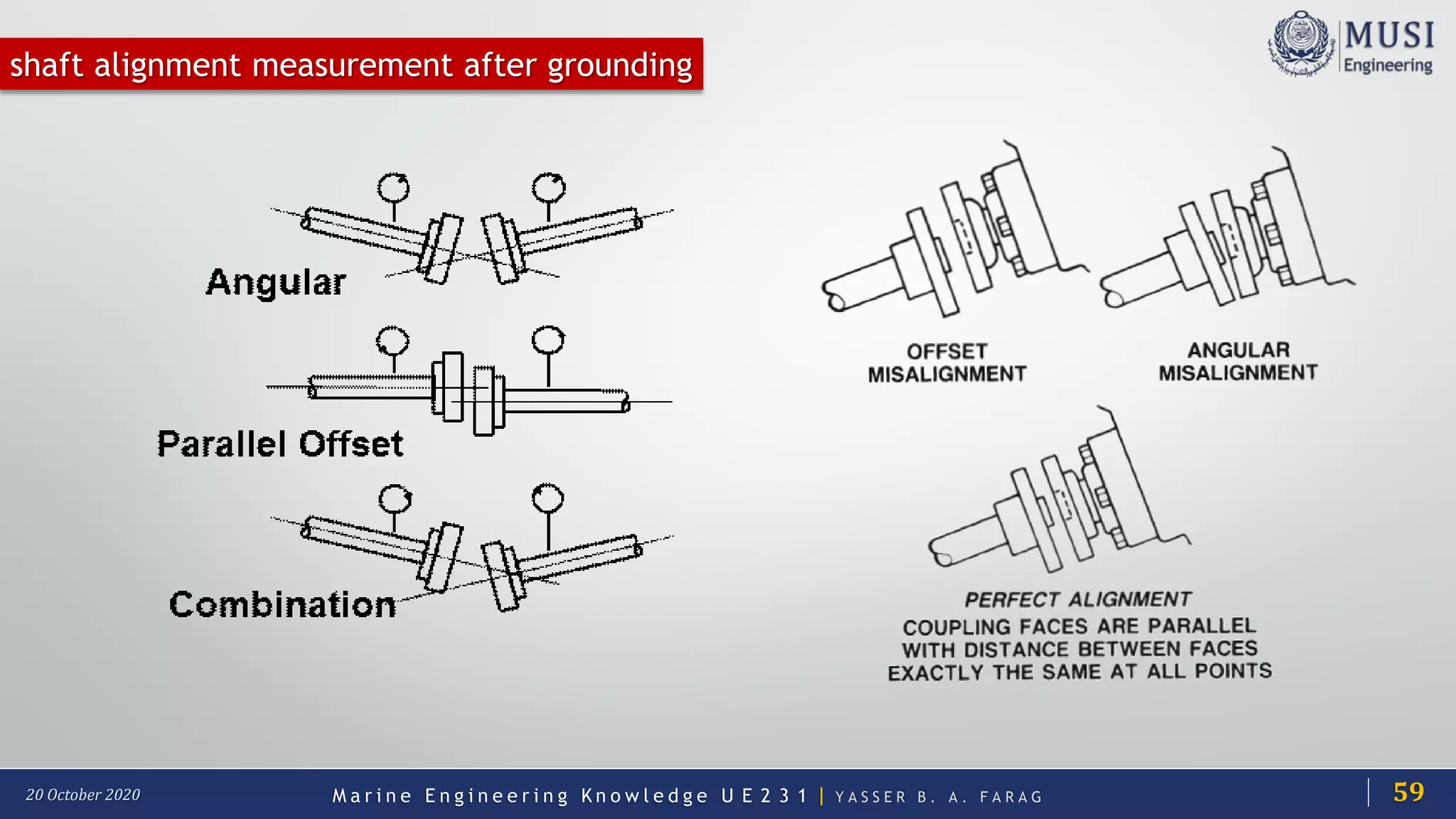 shaft alignment measurement after grounding

MUSI
Engineering

Angular

Parallel Offset

Combination

OFFSET MISALIGNMENT

ANGULAR MISALIGNMENT

PERFECT ALIGNMENT
COUPLING FACES ARE PARALLEL WITH DISTANCE BETWEEN FACES EXACTLY THE SAME AT ALL POINTS

20 October 2020

Marine Engineering Knowledge UE231 | YASSER B. A. FARAG

59