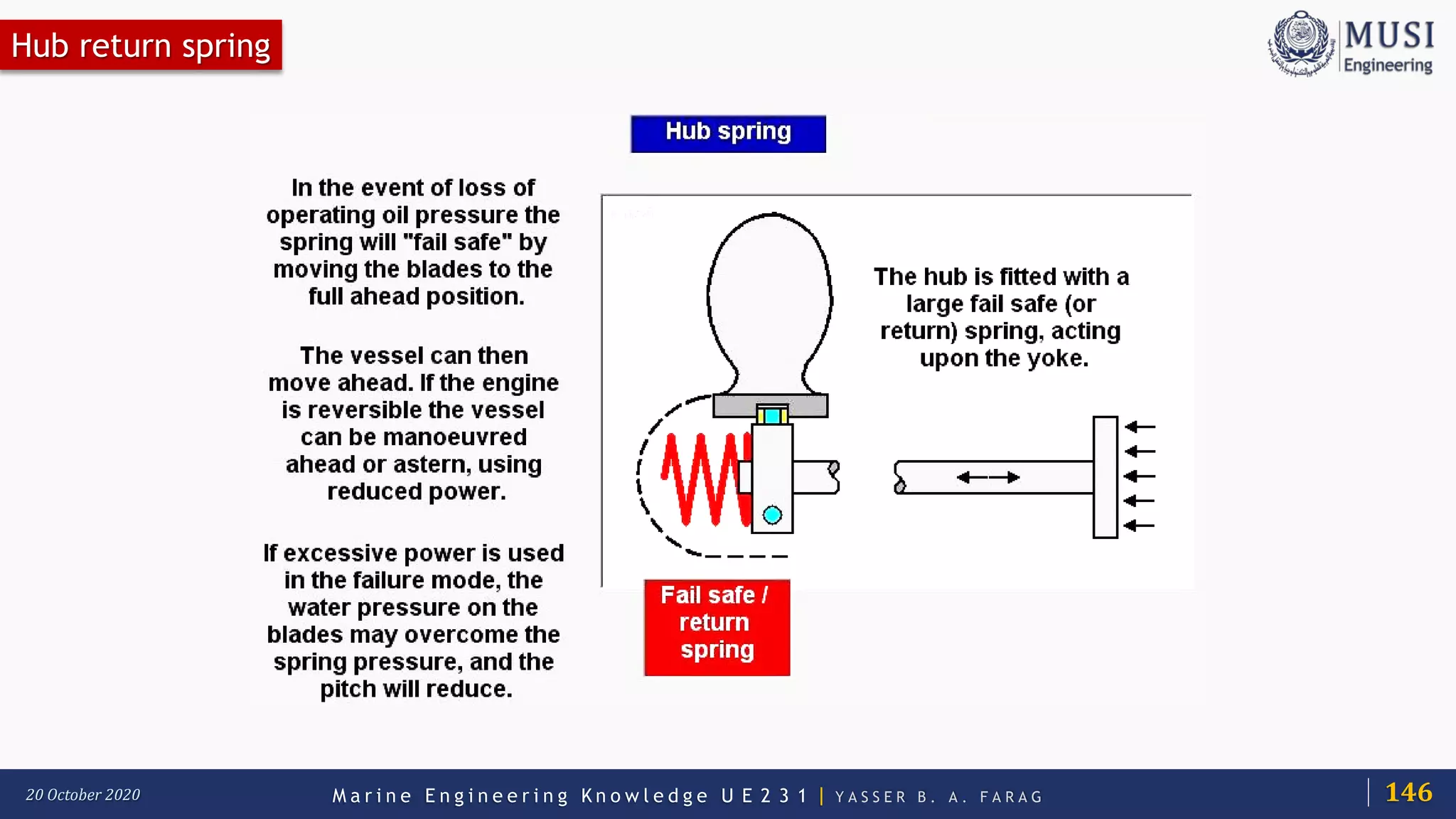 Hub return spring

MUSI Engineering

Hub spring

In the event of loss of operating oil pressure the spring will "fail safe" by moving the blades to the full ahead position.

The vessel can then move ahead. If the engine is reversible the vessel can be manoeuvred ahead or astern, using reduced power.

If excessive power is used in the failure mode, the water pressure on the blades may overcome the spring pressure, and the pitch will reduce.

The hub is fitted with a large fail safe (or return) spring, acting upon the yoke.

Fail safe / return spring

20 October 2020

Marine Engineering Knowledge UE231 | YASSER B. A. FARAG

146