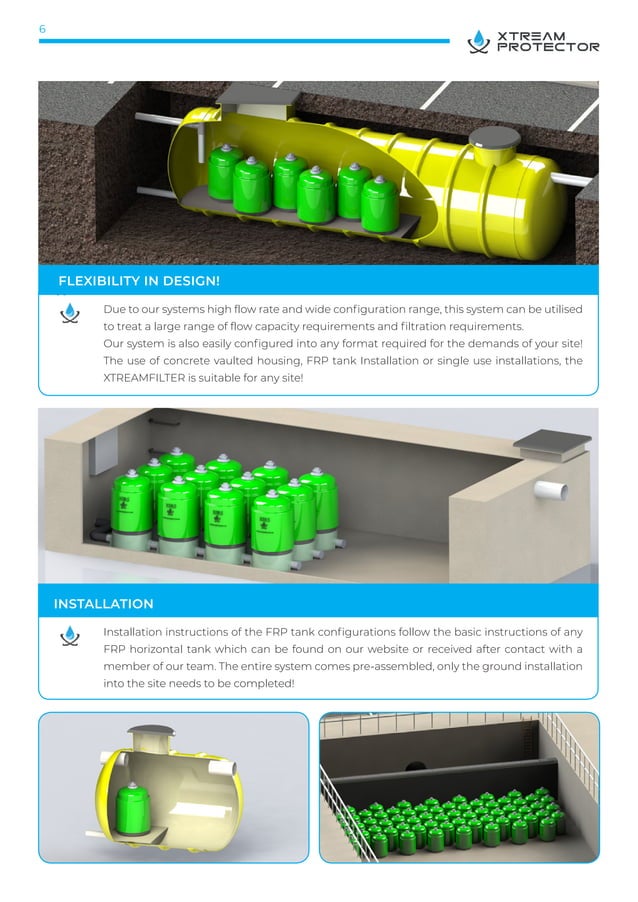 6

XTREAM PROTECTOR

FLEXIBILITY IN DESIGN!

Due to our systems high flow rate and wide configuration range, this system can be utilised to treat a large range of flow capacity requirements and filtration requirements.
Our system is also easily configured into any format required for the demands of your site! The use of concrete vaulted housing, FRP tank Installation or single use installations, the XTREAMFILTER is suitable for any site!

INSTALLATION

Installation instructions of the FRP tank configurations follow the basic instructions of any FRP horizontal tank which can be found on our website or received after contact with a member of our team. The entire system comes pre-assembled, only the ground installation into the site needs to be completed!