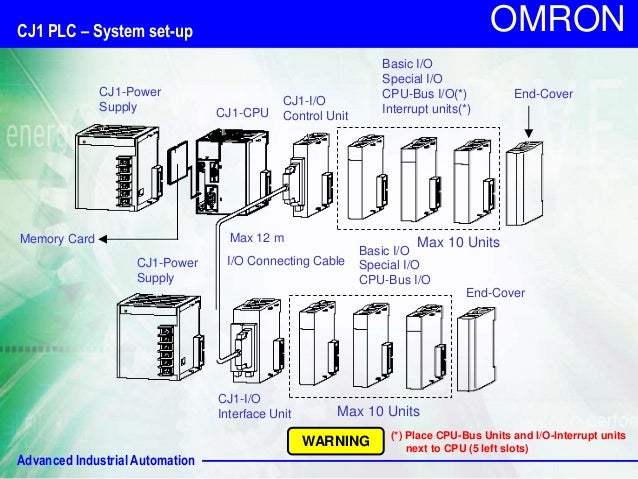 CJ1 PLC – System set-up

OMRON

CJ1-Power Supply

CJ1-CPU

CJ1-I/O Control Unit

Basic I/O
Special I/O
CPU-Bus I/O(*)
Interrupt units(*)

End-Cover

Memory Card

Max 12 m

I/O Connecting Cable

Max 10 Units

CJ1-Power Supply

Basic I/O
Special I/O
CPU-Bus I/O

End-Cover

CJ1-I/O Interface Unit

Max 10 Units

WARNING

(*) Place CPU-Bus Units and I/O-Interrupt units next to CPU (5 left slots)

Advanced Industrial Automation