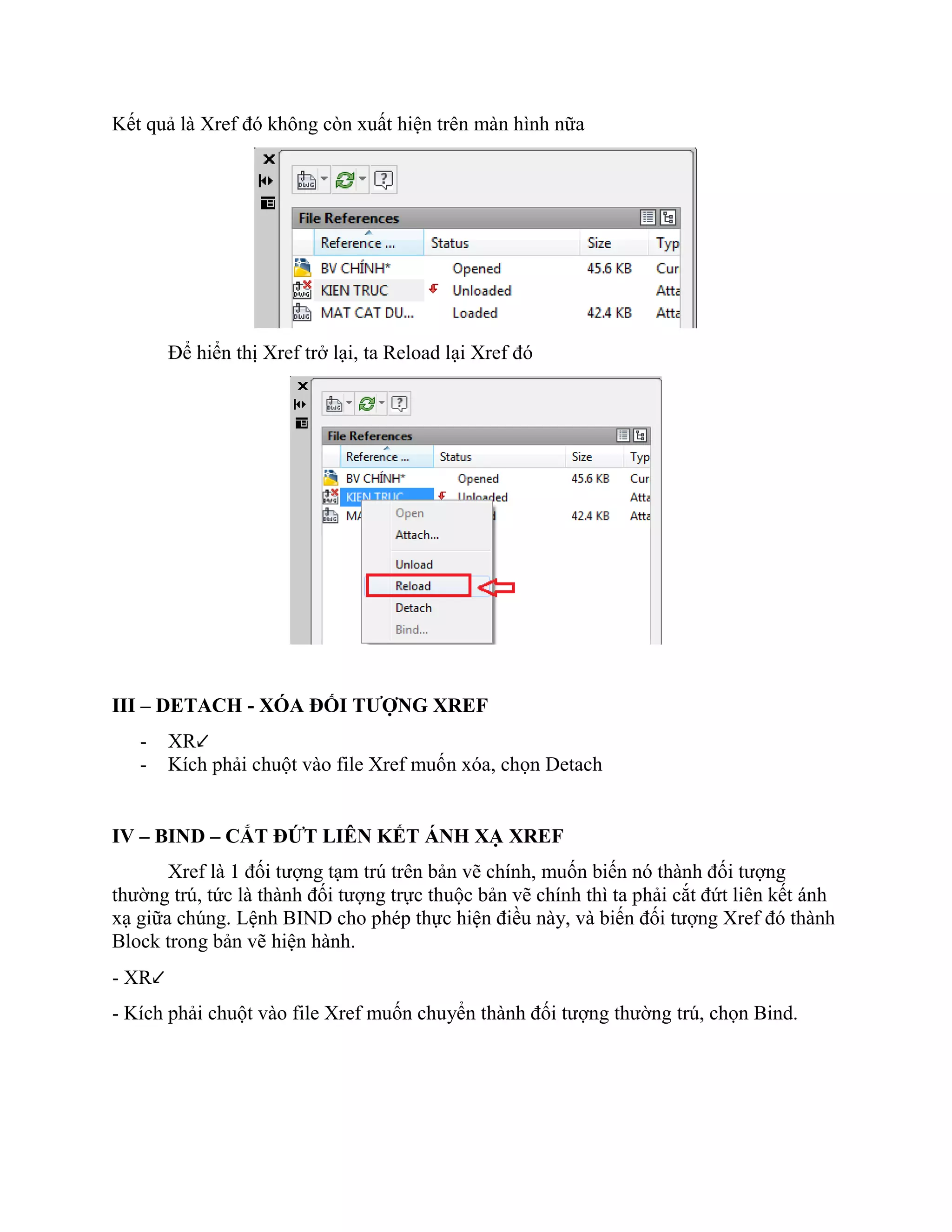 Kết quả là Xref đó không còn xuất hiện trên màn hình nữa

File References

| Reference ... | Status | Size | Typ |
|---|---|---|---|
| BV CHÍNH* | Opened | 45.6 KB | Cur |
| KIEN TRUC | Unloaded | | Atta |
| MAT CAT DU... | Loaded | 42.4 KB | Atta |

Để hiển thị Xref trở lại, ta Reload lại Xref đó

File References

| Reference ... | Status | Size | Typ |
|---|---|---|---|
| BV CHÍNH* | Opened | 45.6 KB | Cur |
| KIEN TRUC | Unloaded | | Atta |
| MA | | 42.4 KB | Atta |

Open
Attach...
Unload
Reload
Detach
Bind...

III – DETACH - XÓA ĐỐI TƯỢNG XREF

- XR↙
- Kích phải chuột vào file Xref muốn xóa, chọn Detach

IV – BIND – CẮT ĐỨT LIÊN KẾT ÁNH XẠ XREF

Xref là 1 đối tượng tạm trú trên bản vẽ chính, muốn biến nó thành đối tượng thường trú, tức là thành đối tượng trực thuộc bản vẽ chính thì ta phải cắt đứt liên kết ánh xạ giữa chúng. Lệnh BIND cho phép thực hiện điều này, và biến đối tượng Xref đó thành Block trong bản vẽ hiện hành.

- XR↙

- Kích phải chuột vào file Xref muốn chuyển thành đối tượng thường trú, chọn Bind.