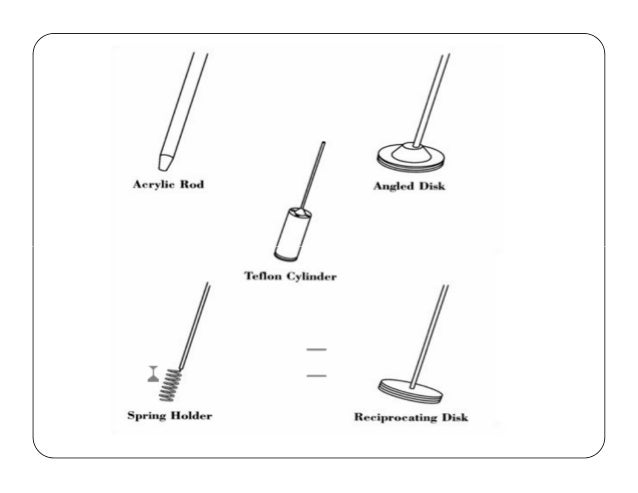 Acrylic Rod

Angled Disk

Teflon Cylinder

Spring Holder

Reciprocating Disk