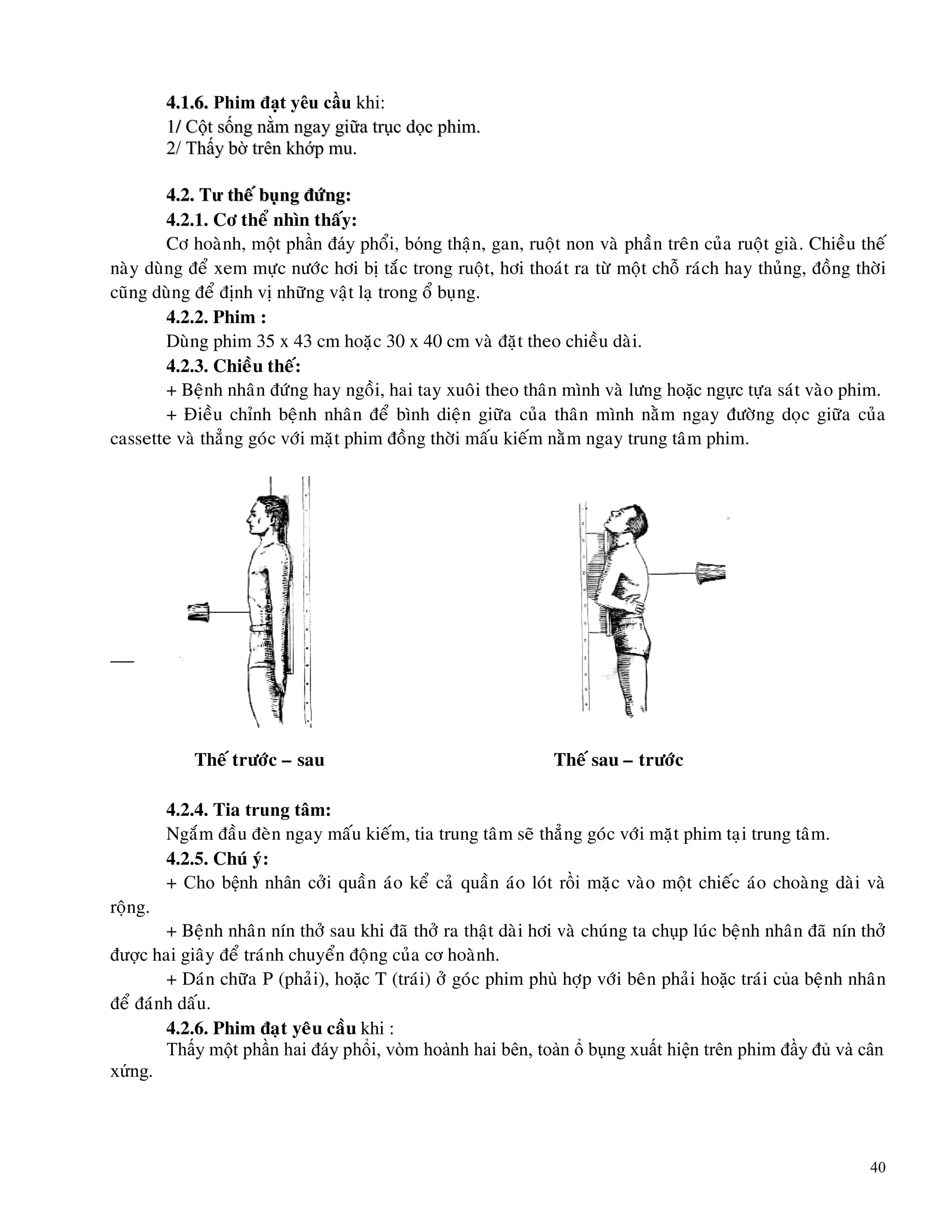 **4.1.6. Phim đạt yêu cầu** khi:
1/ Cột sống nằm ngay giữa trục dọc phim.
2/ Thấy bờ trên khớp mu.

**4.2. Tư thế bụng đứng:**
**4.2.1. Cơ thể nhìn thấy:**
Cơ hoành, một phần đáy phổi, bóng thận, gan, ruột non và phần trên của ruột già. Chiều thế này dùng để xem mực nước hơi bị tắc trong ruột, hơi thoát ra từ một chỗ rách hay thủng, đồng thời cũng dùng để định vị những vật lạ trong ổ bụng.
**4.2.2. Phim :**
Dùng phim 35 x 43 cm hoặc 30 x 40 cm và đặt theo chiều dài.
**4.2.3. Chiều thế:**
+ Bệnh nhân đứng hay ngồi, hai tay xuôi theo thân mình và lưng hoặc ngực tựa sát vào phim.
+ Điều chỉnh bệnh nhân để bình diện giữa của thân mình nằm ngay đường dọc giữa của cassette và thẳng góc với mặt phim đồng thời mấu kiếm nằm ngay trung tâm phim.

**Thế trước – sau**

**Thế sau – trước**

**4.2.4. Tia trung tâm:**
Ngắm đầu đèn ngay mấu kiếm, tia trung tâm sẽ thẳng góc với mặt phim tại trung tâm.
**4.2.5. Chú ý:**
+ Cho bệnh nhân cởi quần áo kể cả quần áo lót rồi mặc vào một chiếc áo choàng dài và rộng.
+ Bệnh nhân nín thở sau khi đã thở ra thật dài hơi và chúng ta chụp lúc bệnh nhân đã nín thở được hai giây để tránh chuyển động của cơ hoành.
+ Dán chữa P (phải), hoặc T (trái) ở góc phim phù hợp với bên phải hoặc trái của bệnh nhân để đánh dấu.
**4.2.6. Phim đạt yêu cầu** khi :
Thấy một phần hai đáy phổi, vòm hoành hai bên, toàn ổ bụng xuất hiện trên phim đầy đủ và cân xứng.

40