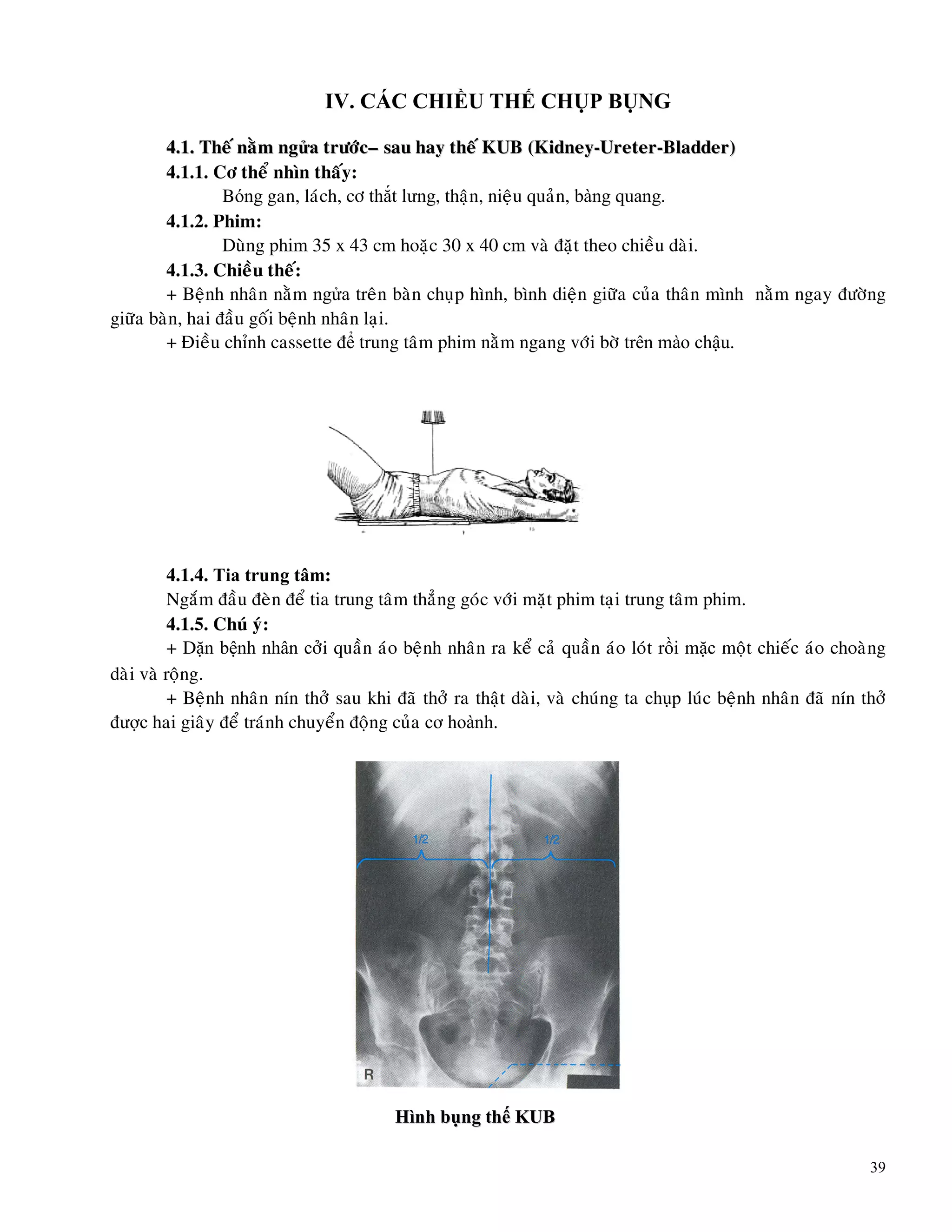 IV. CÁC CHIỀU THẾ CHỤP BỤNG

4.1. Thế nằm ngửa trước– sau hay thế KUB (Kidney-Ureter-Bladder)

4.1.1. Cơ thể nhìn thấy:

Bóng gan, lách, cơ thắt lưng, thận, niệu quản, bàng quang.

4.1.2. Phim:

Dùng phim 35 x 43 cm hoặc 30 x 40 cm và đặt theo chiều dài.

4.1.3. Chiều thế:

+ Bệnh nhân nằm ngửa trên bàn chụp hình, bình diện giữa của thân mình nằm ngay đường giữa bàn, hai đầu gối bệnh nhân lại.

+ Điều chỉnh cassette để trung tâm phim nằm ngang với bờ trên mào chậu.

4.1.4. Tia trung tâm:

Ngắm đầu đèn để tia trung tâm thẳng góc với mặt phim tại trung tâm phim.

4.1.5. Chú ý:

+ Dặn bệnh nhân cởi quần áo bệnh nhân ra kể cả quần áo lót rồi mặc một chiếc áo choàng dài và rộng.

+ Bệnh nhân nín thở sau khi đã thở ra thật dài, và chúng ta chụp lúc bệnh nhân đã nín thở được hai giây để tránh chuyển động của cơ hoành.

1/2
1/2
R

Hình bụng thế KUB

39