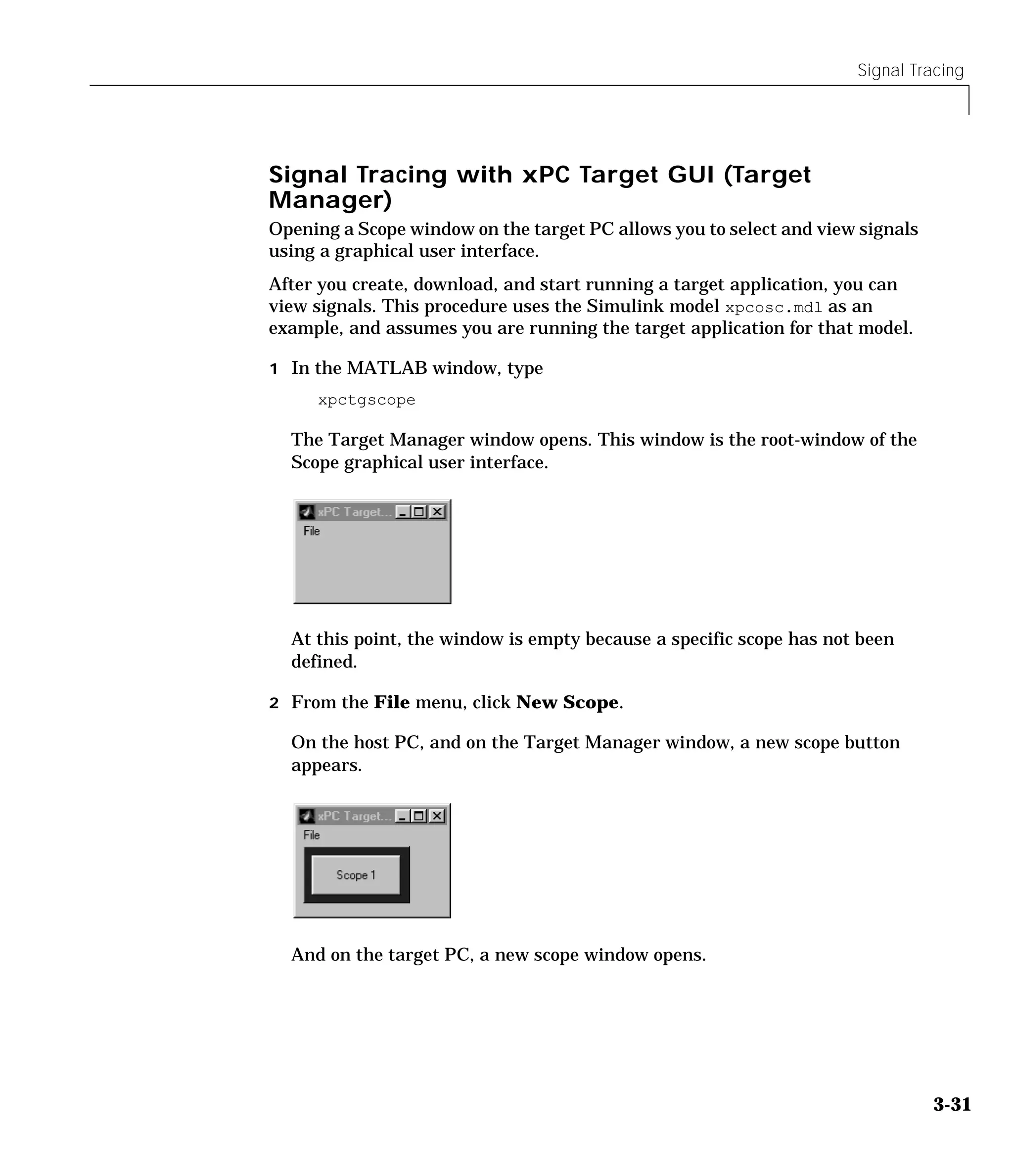 Signal Tracing

Signal Tracing with xPC Target GUI (Target Manager)

Opening a Scope window on the target PC allows you to select and view signals using a graphical user interface.

After you create, download, and start running a target application, you can view signals. This procedure uses the Simulink model xpcosc.mdl as an example, and assumes you are running the target application for that model.

1 In the MATLAB window, type

xpctgscope

The Target Manager window opens. This window is the root-window of the Scope graphical user interface.

xPC Target...

File

At this point, the window is empty because a specific scope has not been defined.

2 From the File menu, click New Scope.

On the host PC, and on the Target Manager window, a new scope button appears.

xPC Target...

File

Scope 1

And on the target PC, a new scope window opens.

3-31