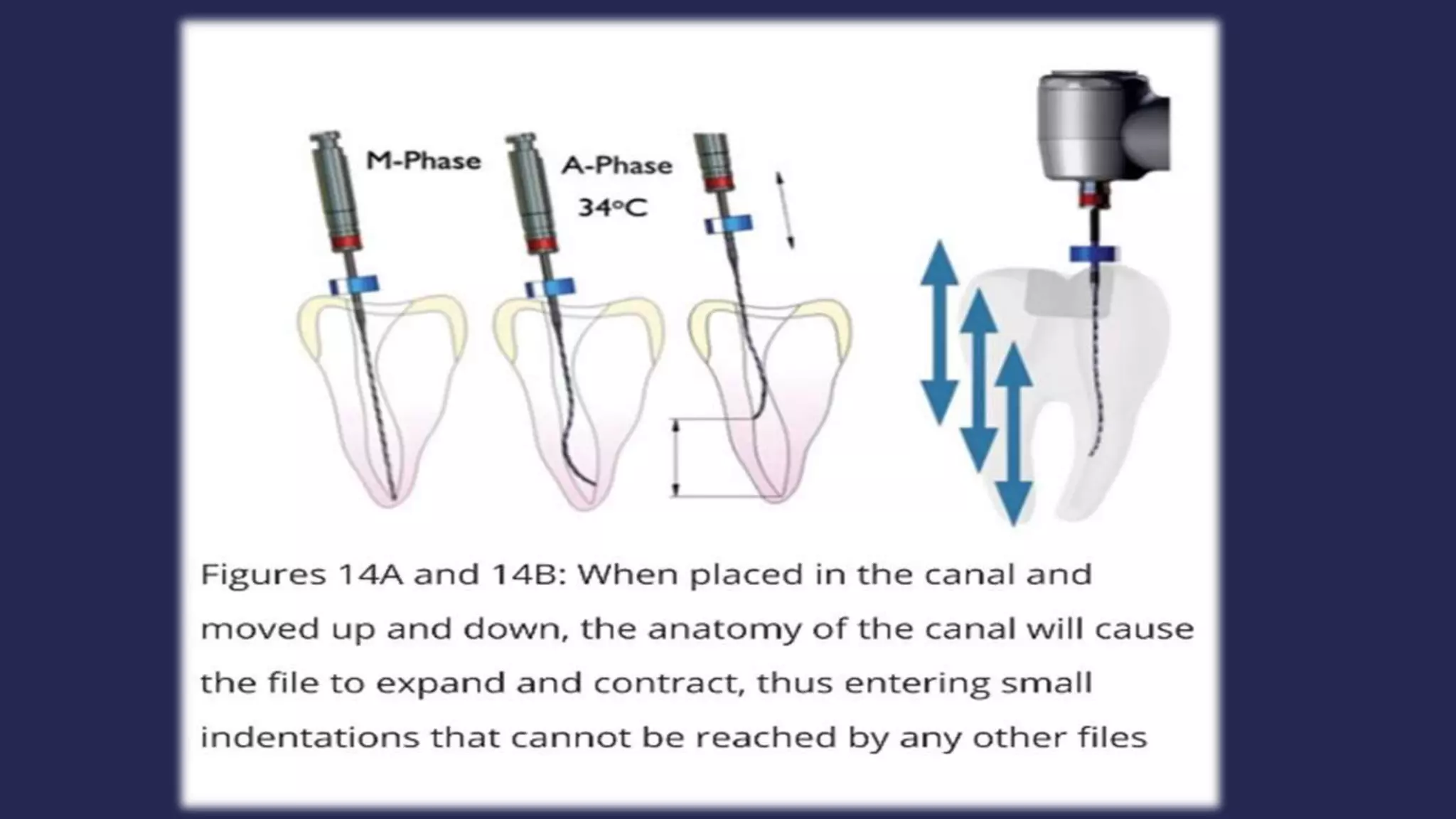 M-Phase

A-Phase
34°C

Figures 14A and 14B: When placed in the canal and moved up and down, the anatomy of the canal will cause the file to expand and contract, thus entering small indentations that cannot be reached by any other files