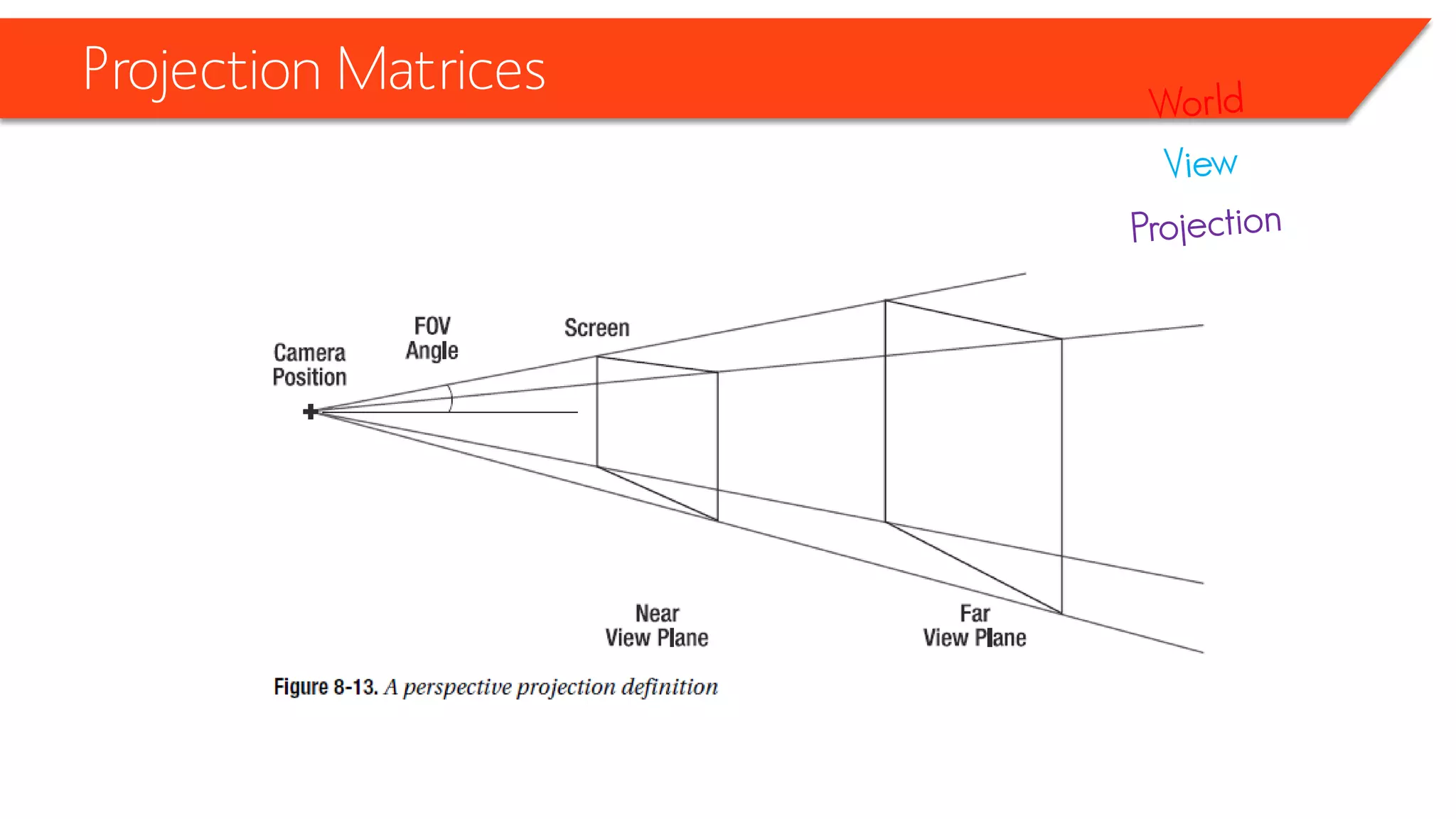 Projection Matrices

World

View

Projection

Camera Position

FOV Angle

Screen

Near View Plane

Far View Plane

Figure 8-13. A perspective projection definition