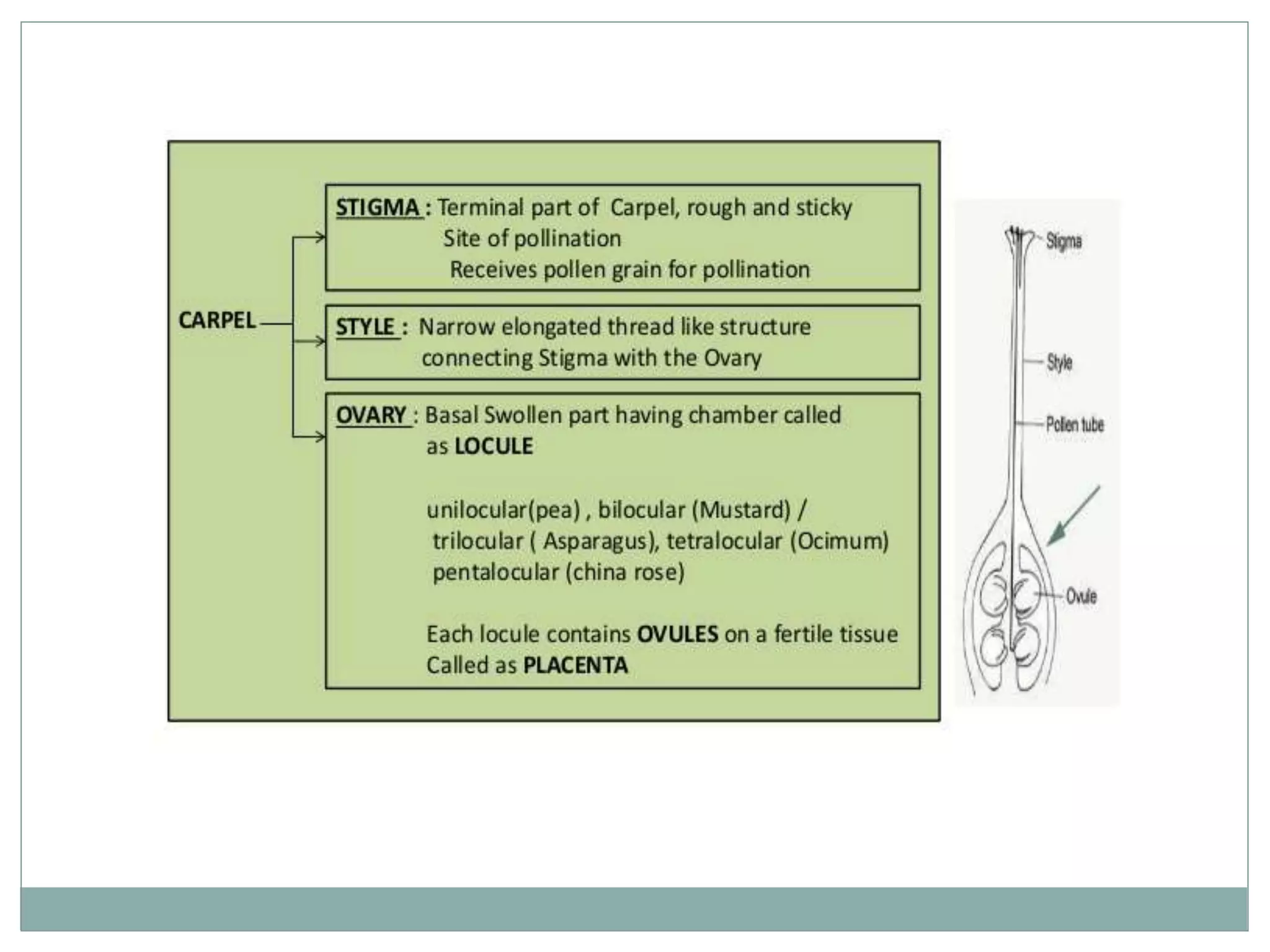 CARPEL

STIGMA : Terminal part of Carpel, rough and sticky
Site of pollination
Receives pollen grain for pollination

STYLE : Narrow elongated thread like structure
connecting Stigma with the Ovary

OVARY : Basal Swollen part having chamber called
as LOCULE

unilocular(pea) , bilocular (Mustard) /
trilocular ( Asparagus), tetralocular (Ocimum)
pentalocular (china rose)

Each locule contains OVULES on a fertile tissue
Called as PLACENTA

Stigma
Style
Pollen tube
Ovule