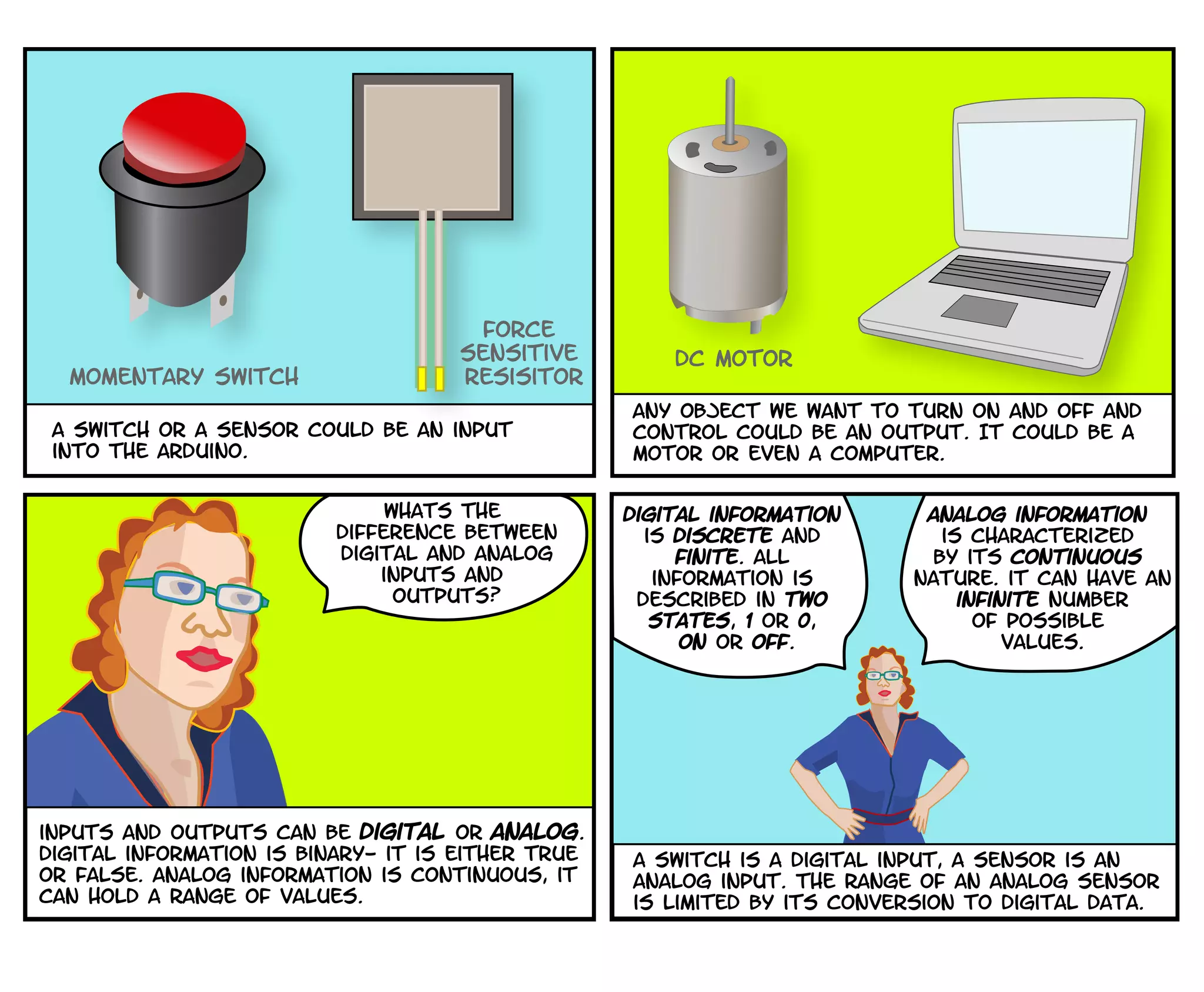 MOMENTARY SWITCH

FORCE SENSITIVE RESISITOR

A SWITCH OR A SENSOR COULD BE AN INPUT INTO THE ARDUINO.

DC MOTOR

ANY OBJECT WE WANT TO TURN ON AND OFF AND CONTROL COULD BE AN OUTPUT. IT COULD BE A MOTOR OR EVEN A COMPUTER.

WHATS THE DIFFERENCE BETWEEN DIGITAL AND ANALOG INPUTS AND OUTPUTS?

INPUTS AND OUTPUTS CAN BE DIGITAL OR ANALOG. DIGITAL INFORMATION IS BINARY- IT IS EITHER TRUE OR FALSE. ANALOG INFORMATION IS CONTINUOUS, IT CAN HOLD A RANGE OF VALUES.

DIGITAL INFORMATION IS DISCRETE AND FINITE. ALL INFORMATION IS DESCRIBED IN TWO STATES, 1 OR 0, ON OR OFF.

ANALOG INFORMATION IS CHARACTERIZED BY ITS CONTINUOUS NATURE. IT CAN HAVE AN INFINITE NUMBER OF POSSIBLE VALUES.

A SWITCH IS A DIGITAL INPUT, A SENSOR IS AN ANALOG INPUT. THE RANGE OF AN ANALOG SENSOR IS LIMITED BY ITS CONVERSION TO DIGITAL DATA.