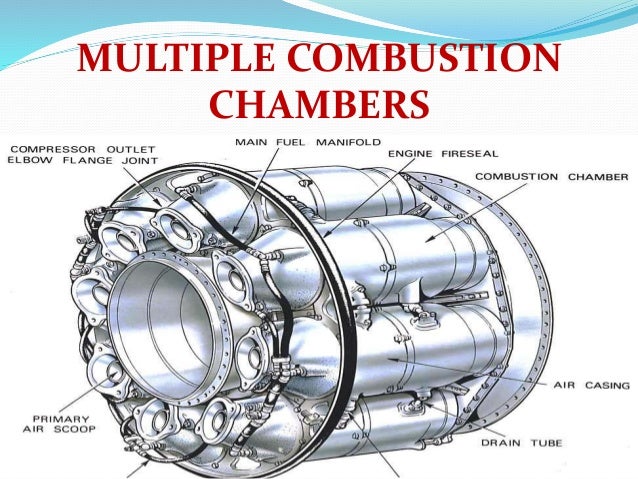 MULTIPLE COMBUSTION CHAMBERS

COMPRESSOR OUTLET ELBOW FLANGE JOINT

MAIN FUEL MANIFOLD

ENGINE FIRESEAL

COMBUSTION CHAMBER

AIR CASING

DRAIN TUBE

PRIMARY AIR SCOOP