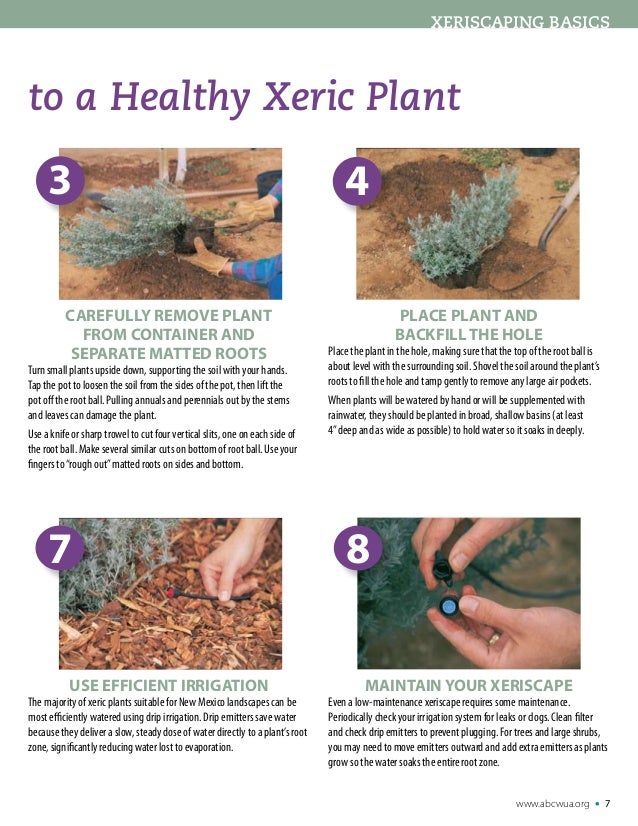 XERISCAPING BASICS

to a Healthy Xeric Plant

3

CAREFULLY REMOVE PLANT FROM CONTAINER AND SEPARATE MATTED ROOTS

Turn small plants upside down, supporting the soil with your hands. Tap the pot to loosen the soil from the sides of the pot, then lift the pot off the root ball. Pulling annuals and perennials out by the stems and leaves can damage the plant.

Use a knife or sharp trowel to cut four vertical slits, one on each side of the root ball. Make several similar cuts on bottom of root ball. Use your fingers to "rough out" matted roots on sides and bottom.

4

PLACE PLANT AND BACKFILL THE HOLE

Place the plant in the hole, making sure that the top of the root ball is about level with the surrounding soil. Shovel the soil around the plant's roots to fill the hole and tamp gently to remove any large air pockets.

When plants will be watered by hand or will be supplemented with rainwater, they should be planted in broad, shallow basins (at least 4" deep and as wide as possible) to hold water so it soaks in deeply.

7

USE EFFICIENT IRRIGATION

The majority of xeric plants suitable for New Mexico landscapes can be most efficiently watered using drip irrigation. Drip emitters save water because they deliver a slow, steady dose of water directly to a plant's root zone, significantly reducing water lost to evaporation.

8

MAINTAIN YOUR XERISCAPE

Even a low-maintenance xeriscape requires some maintenance. Periodically check your irrigation system for leaks or clogs. Clean filter and check drip emitters to prevent plugging. For trees and large shrubs, you may need to move emitters outward and add extra emitters as plants grow so the water soaks the entire root zone.

www.abcwua.org • 7