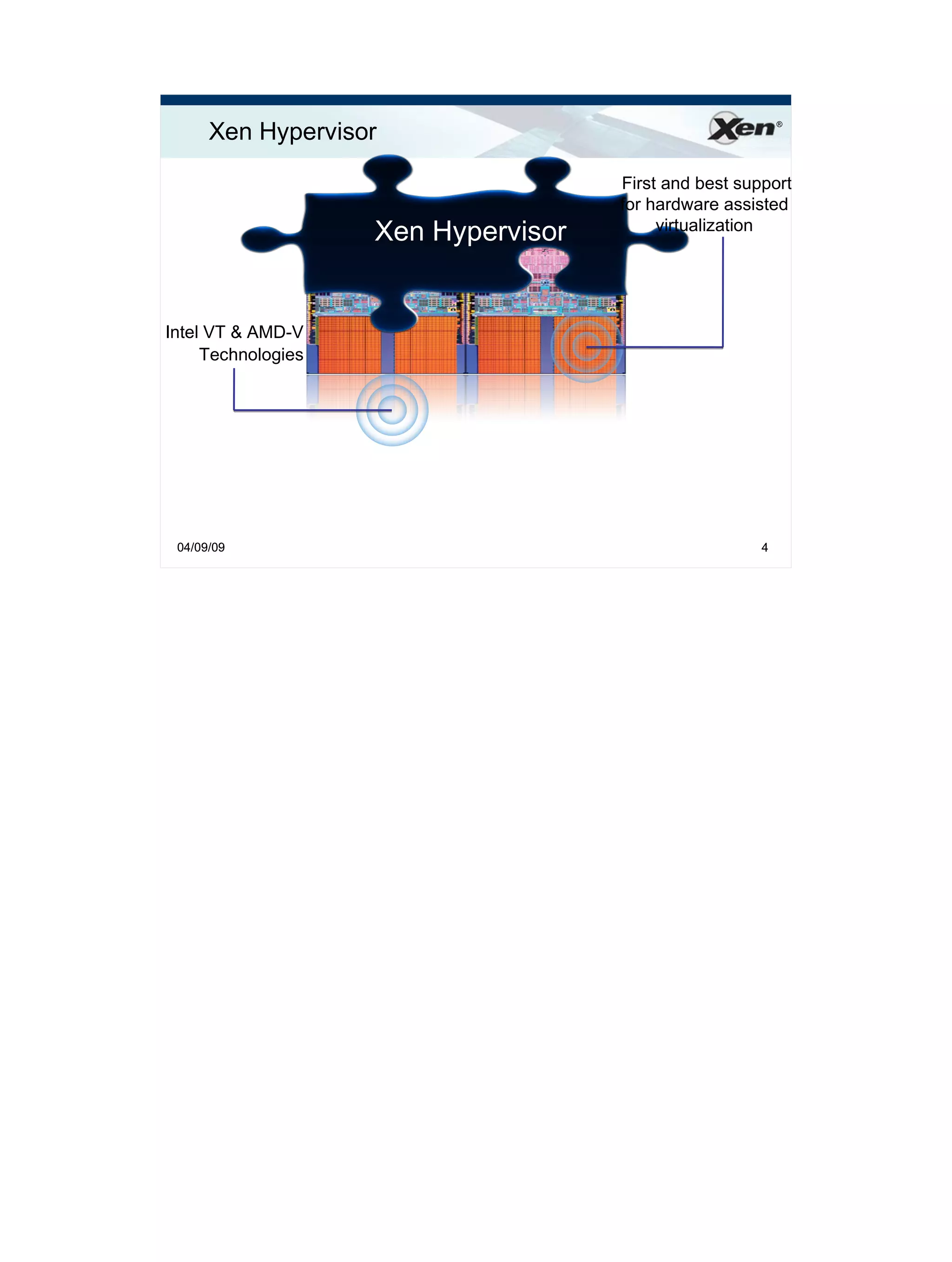 Xen Hypervisor

Xen®

Xen Hypervisor

First and best support for hardware assisted virtualization

Intel VT & AMD-V Technologies

04/09/09

4