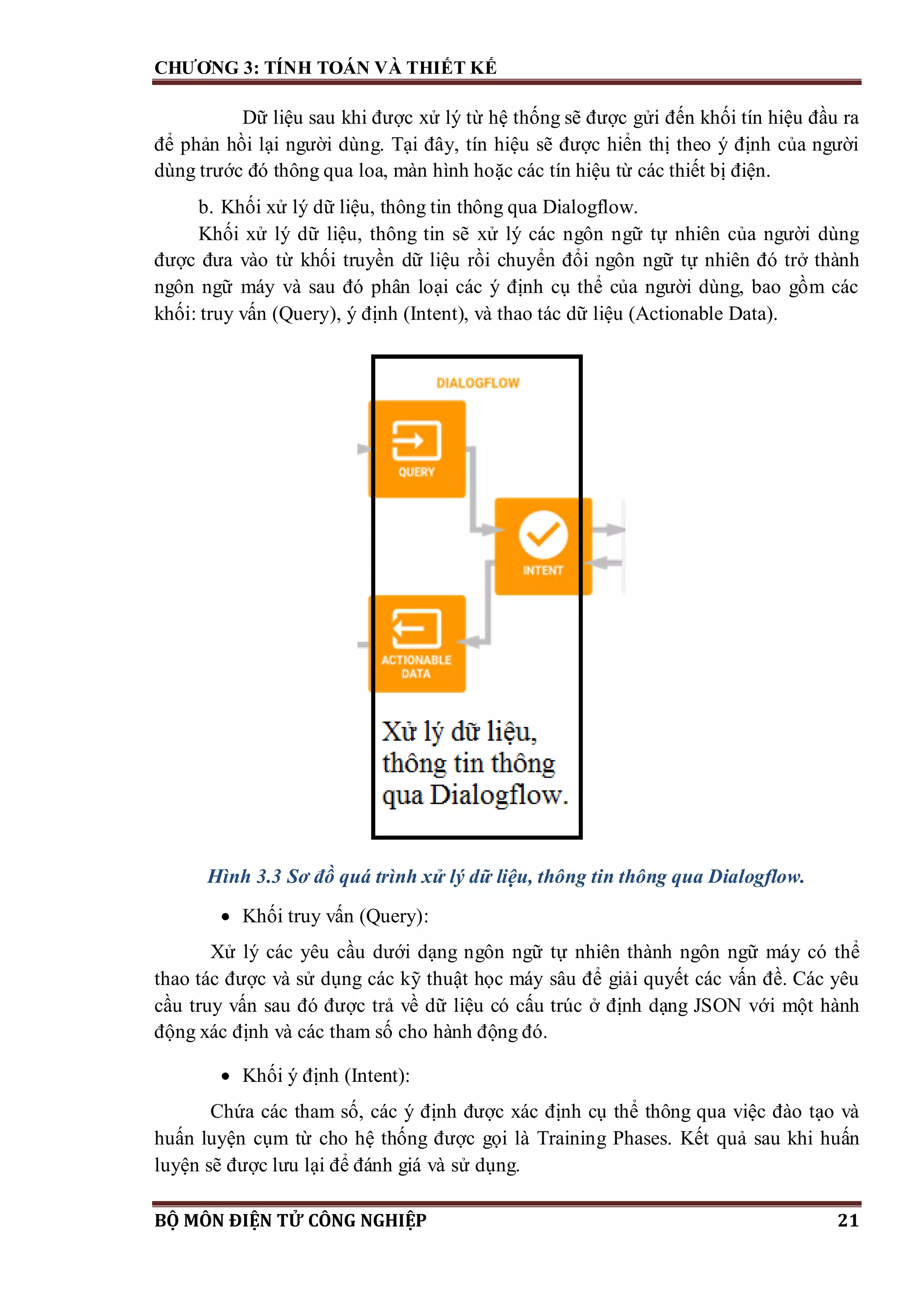 CHƯƠNG 3: TÍNH TOÁN VÀ THIẾT KẾ

Dữ liệu sau khi được xử lý từ hệ thống sẽ được gửi đến khối tín hiệu đầu ra để phản hồi lại người dùng. Tại đây, tín hiệu sẽ được hiển thị theo ý định của người dùng trước đó thông qua loa, màn hình hoặc các tín hiệu từ các thiết bị điện.

b. Khối xử lý dữ liệu, thông tin thông qua Dialogflow.

Khối xử lý dữ liệu, thông tin sẽ xử lý các ngôn ngữ tự nhiên của người dùng được đưa vào từ khối truyền dữ liệu rồi chuyển đổi ngôn ngữ tự nhiên đó trở thành ngôn ngữ máy và sau đó phân loại các ý định cụ thể của người dùng, bao gồm các khối: truy vấn (Query), ý định (Intent), và thao tác dữ liệu (Actionable Data).

DIALOGFLOW

QUERY

INTENT

ACTIONABLE DATA

Xử lý dữ liệu, thông tin thông qua Dialogflow.

Hình 3.3 Sơ đồ quá trình xử lý dữ liệu, thông tin thông qua Dialogflow.

• Khối truy vấn (Query):

Xử lý các yêu cầu dưới dạng ngôn ngữ tự nhiên thành ngôn ngữ máy có thể thao tác được và sử dụng các kỹ thuật học máy sâu để giải quyết các vấn đề. Các yêu cầu truy vấn sau đó được trả về dữ liệu có cấu trúc ở định dạng JSON với một hành động xác định và các tham số cho hành động đó.

• Khối ý định (Intent):

Chứa các tham số, các ý định được xác định cụ thể thông qua việc đào tạo và huấn luyện cụm từ cho hệ thống được gọi là Training Phases. Kết quả sau khi huấn luyện sẽ được lưu lại để đánh giá và sử dụng.

BỘ MÔN ĐIỆN TỬ CÔNG NGHIỆP 21