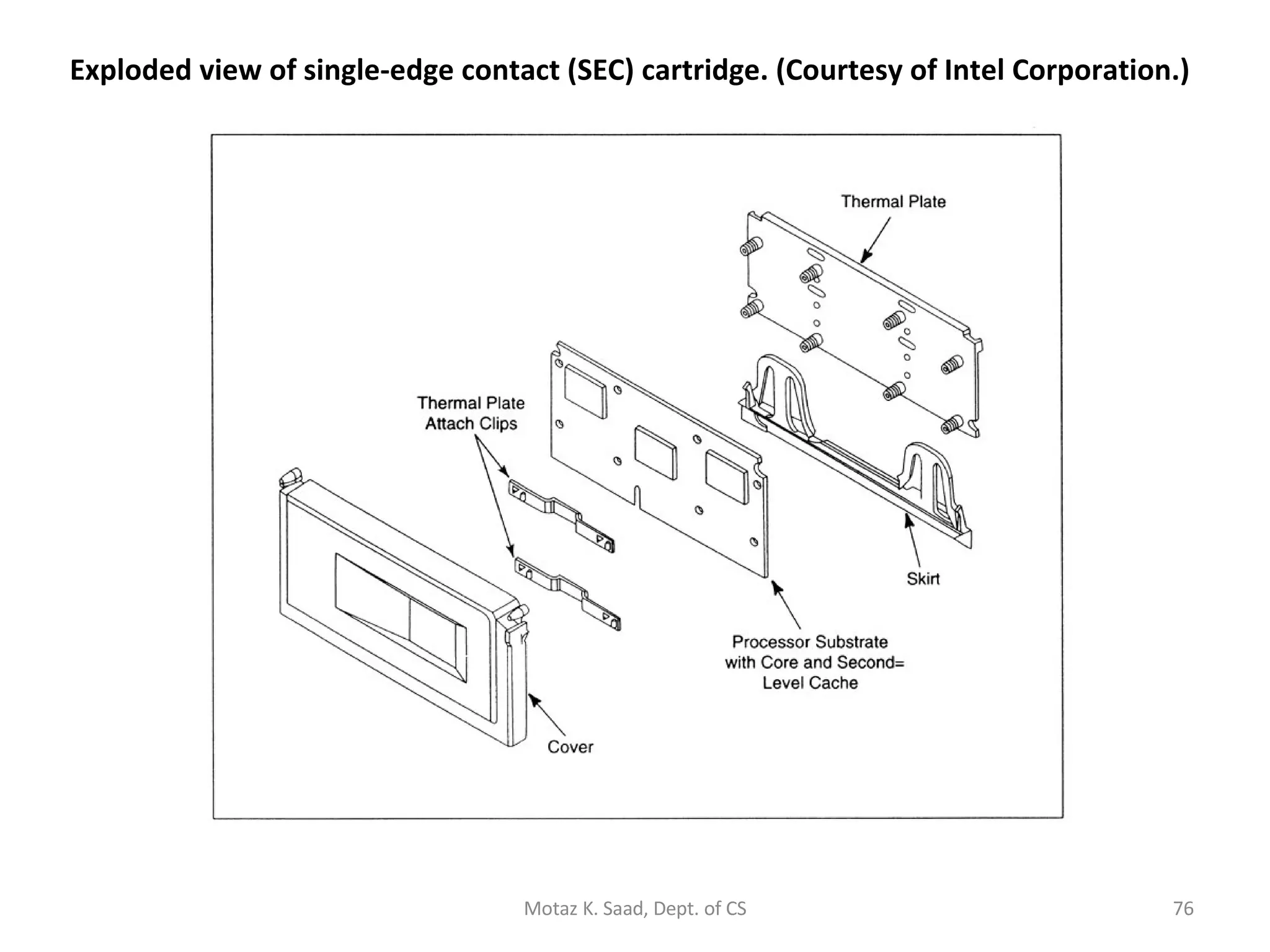 Exploded view of single-edge contact (SEC) cartridge. (Courtesy of Intel Corporation.)

Thermal Plate

Thermal Plate Attach Clips

Skirt

Processor Substrate with Core and Second= Level Cache

Cover

Motaz K. Saad, Dept. of CS

76