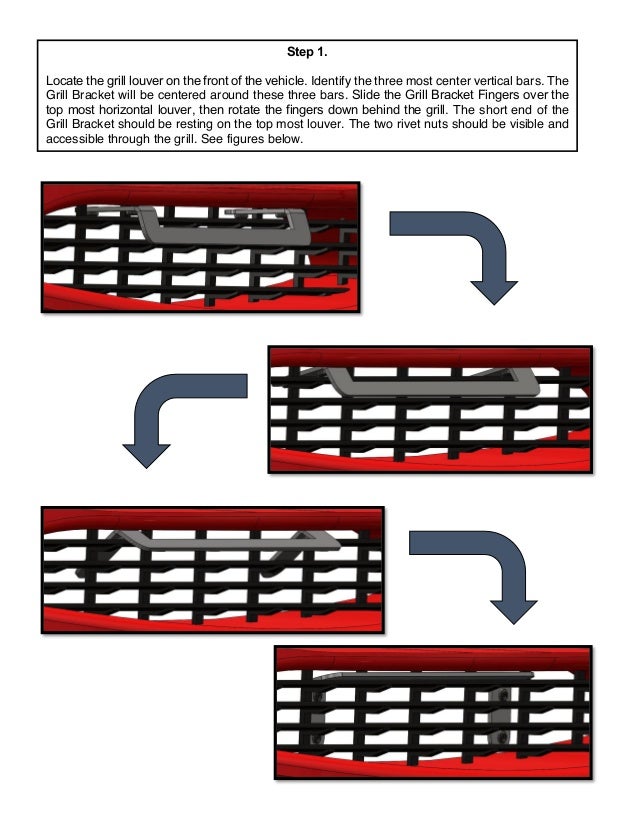 Step 1.

Locate the grill louver on the front of the vehicle. Identify the three most center vertical bars. The Grill Bracket will be centered around these three bars. Slide the Grill Bracket Fingers over the top most horizontal louver, then rotate the fingers down behind the grill. The short end of the Grill Bracket should be resting on the top most louver. The two rivet nuts should be visible and accessible through the grill. See figures below.