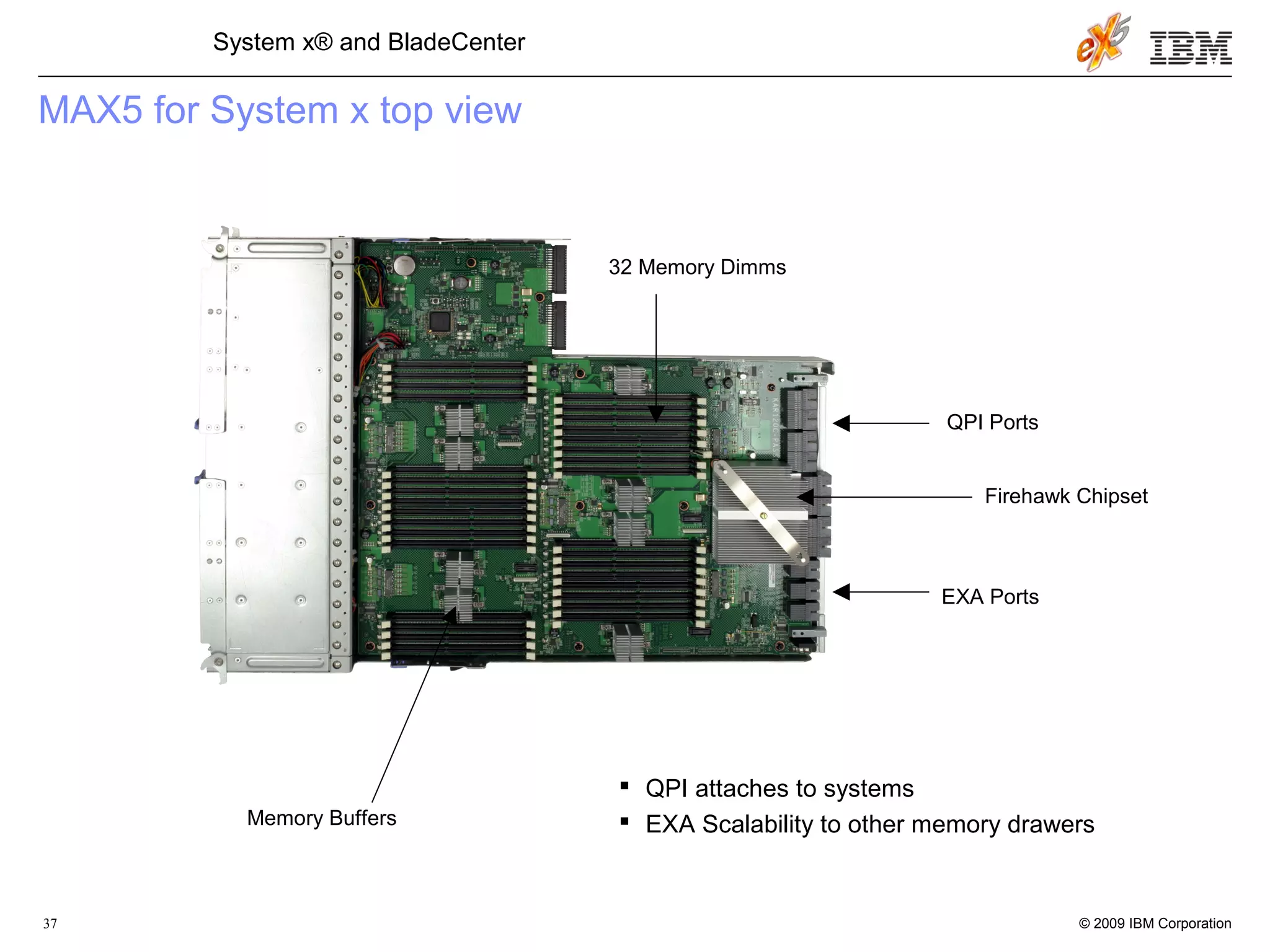 System x® and BladeCenter

eX5 IBM

MAX5 for System x top view

32 Memory Dimms

QPI Ports

Firehawk Chipset

EXA Ports

Memory Buffers

▪ QPI attaches to systems
▪ EXA Scalability to other memory drawers

37

© 2009 IBM Corporation