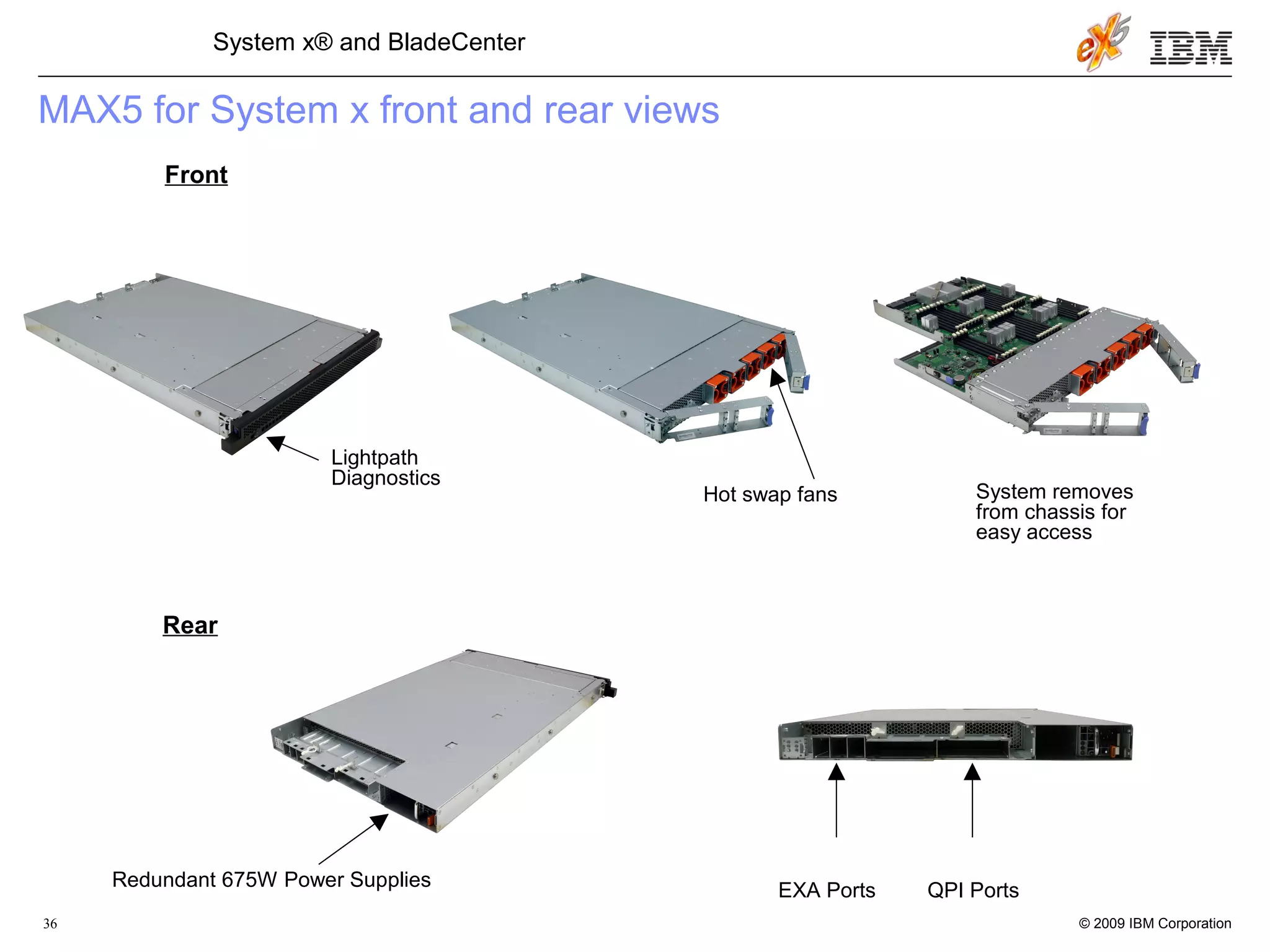 System x® and BladeCenter

eX5 IBM

MAX5 for System x front and rear views

Front

Lightpath Diagnostics

Hot swap fans

System removes from chassis for easy access

Rear

Redundant 675W Power Supplies

EXA Ports

QPI Ports

36

© 2009 IBM Corporation