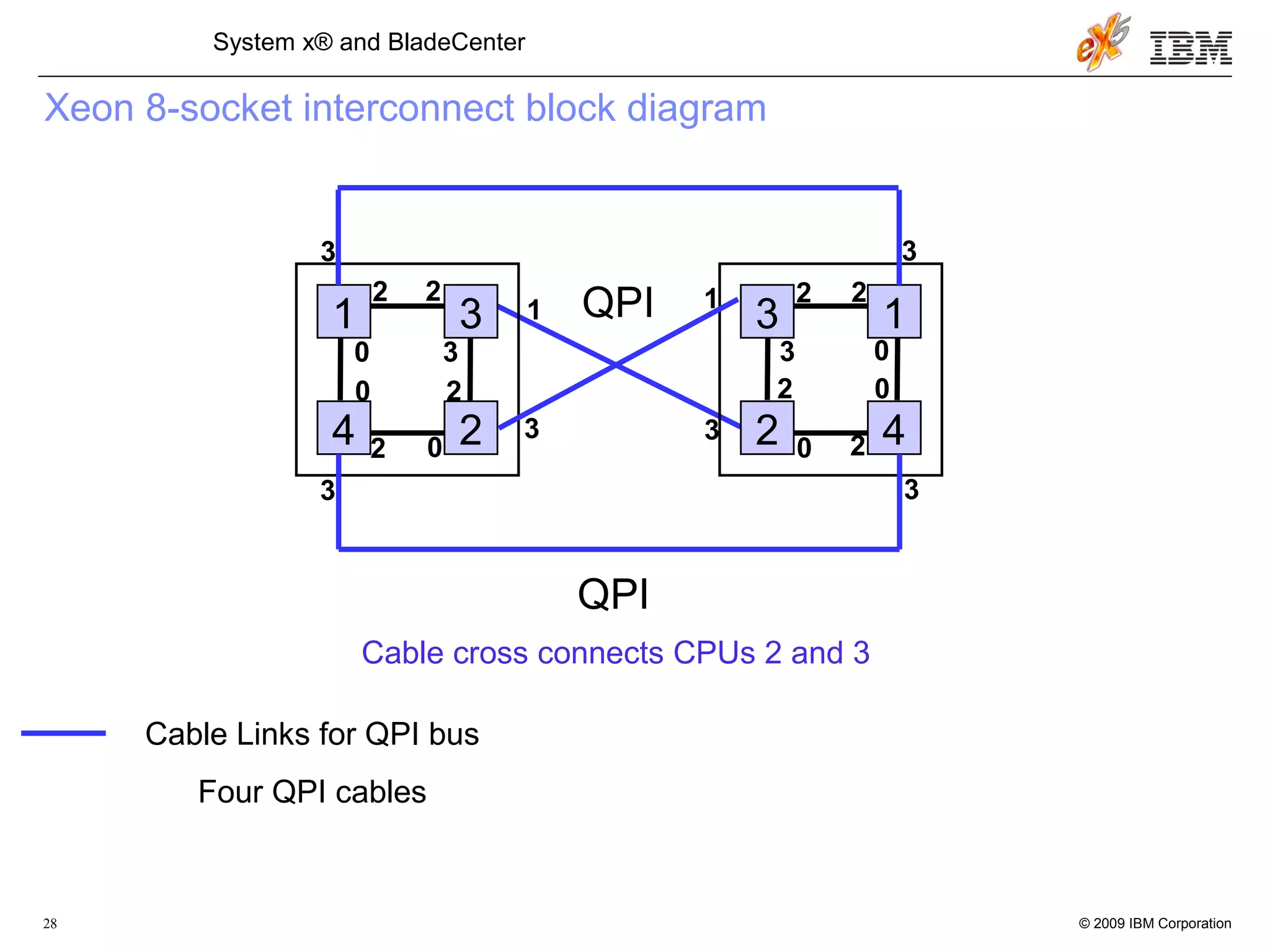 System x® and BladeCenter

eX5 IBM

Xeon 8-socket interconnect block diagram

3 3

1 2 2 3 1 QPI 1 3 2 2 1

0 3 3 0

0 2 2 0

4 2 0 2 3 3 2 0 2 4

3 3

QPI

Cable cross connects CPUs 2 and 3

Cable Links for QPI bus

Four QPI cables

28

© 2009 IBM Corporation