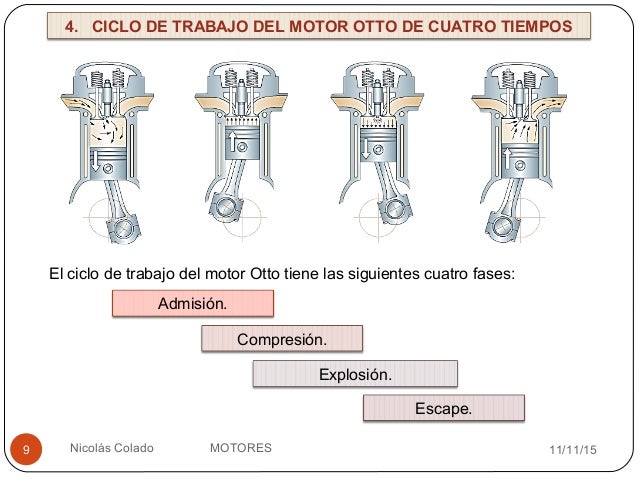 4. CICLO DE TRABAJO DEL MOTOR OTTO DE CUATRO TIEMPOS

El ciclo de trabajo del motor Otto tiene las siguientes cuatro fases:

Admisión.

Compresión.

Explosión.

Escape.

9 Nicolás Colado MOTORES 11/11/15