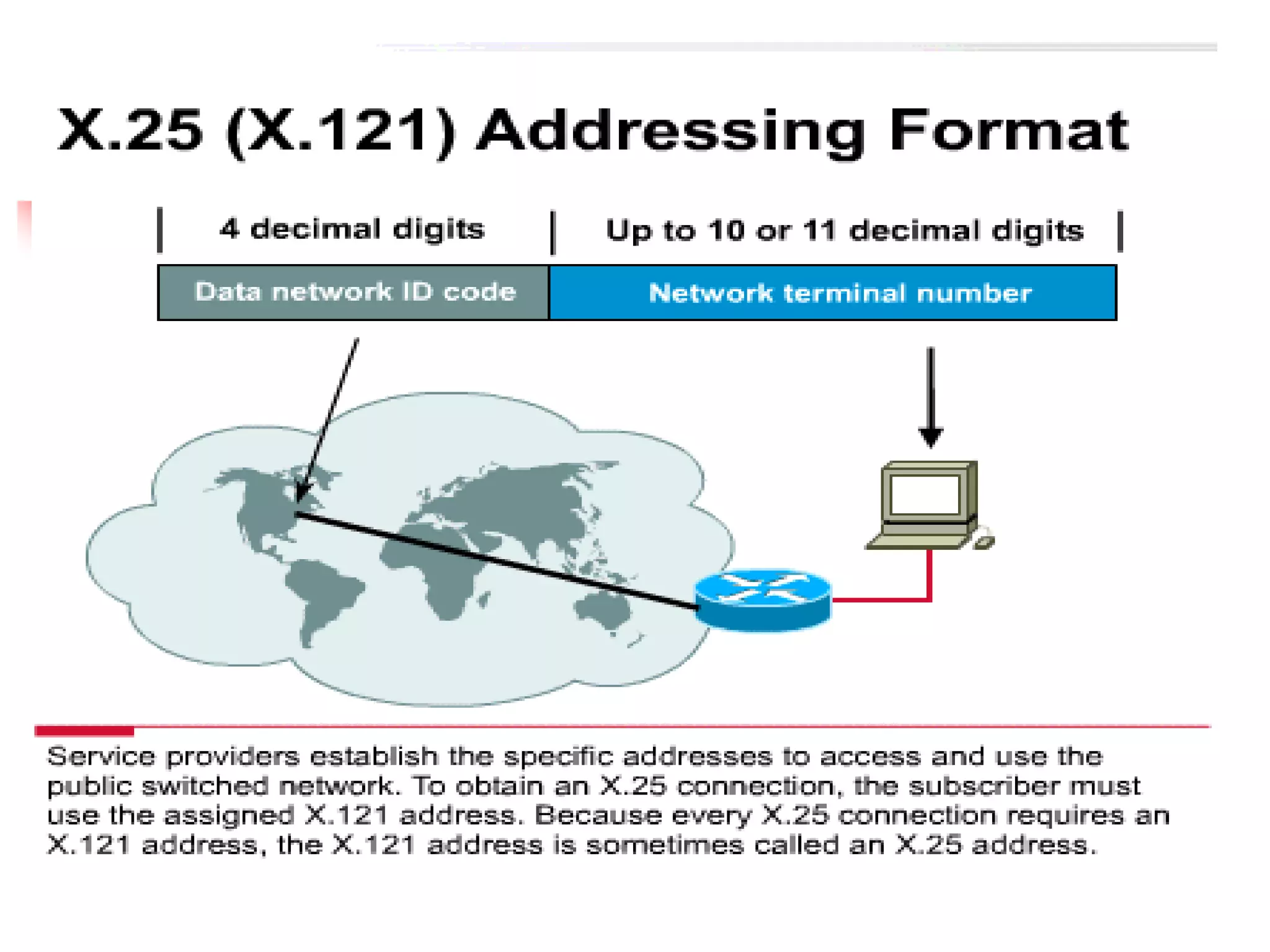 X.25 (X.121) Addressing Format

4 decimal digits

Up to 10 or 11 decimal digits

Data network ID code

Network terminal number

Service providers establish the specific addresses to access and use the public switched network. To obtain an X.25 connection, the subscriber must use the assigned X.121 address. Because every X.25 connection requires an X.121 address, the X.121 address is sometimes called an X.25 address.