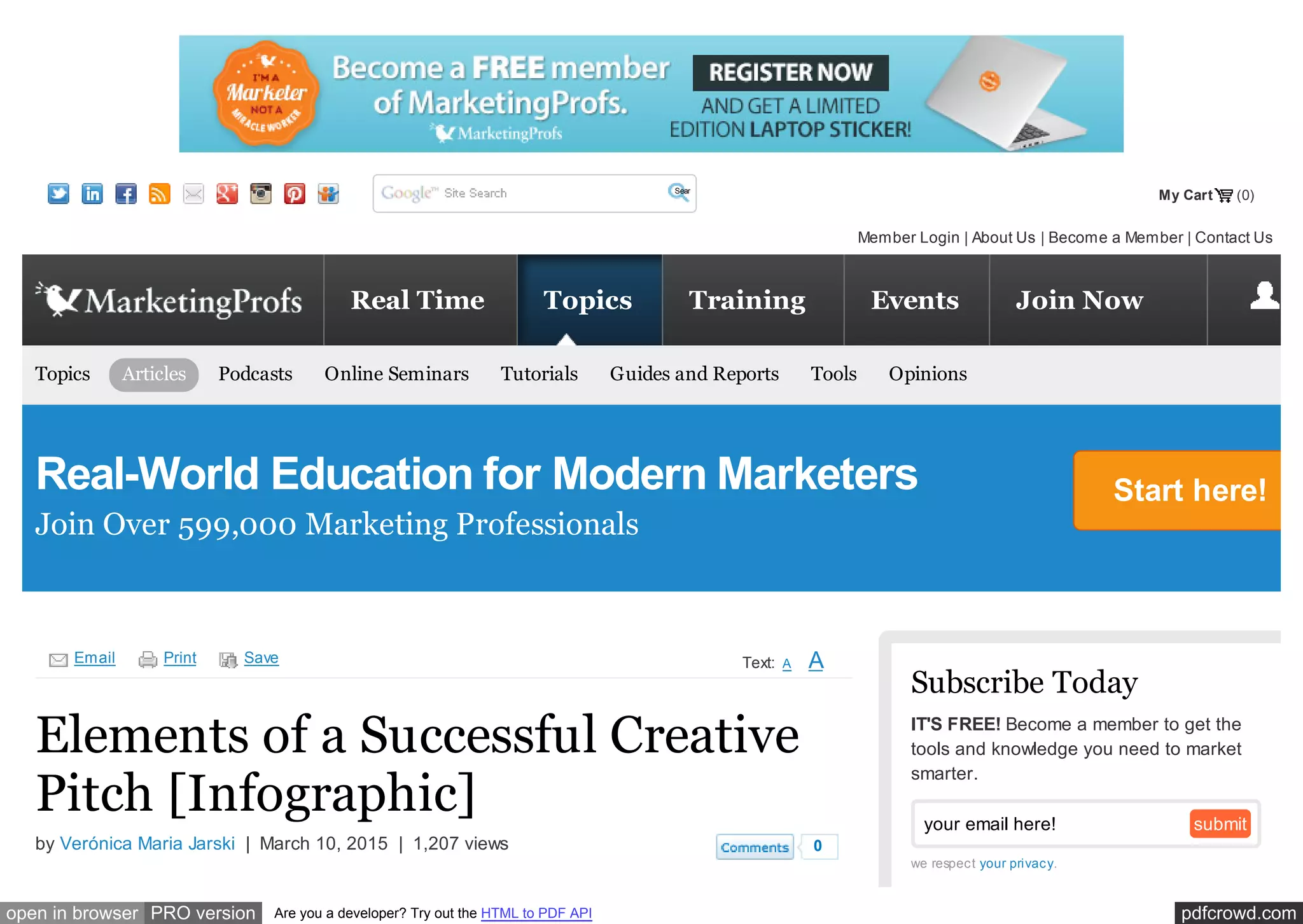 I'M A Marketer NOT A MIRACLE WORKER

Become a FREE member of MarketingProfs.

MarketingProfs

REGISTER NOW

AND GET A LIMITED EDITION LAPTOP STICKER!

Google™ Site Search

Sear

My Cart (0)

Member Login | About Us | Become a Member | Contact Us

MarketingProfs

Real Time

Topics

Training

Events

Join Now

Topics

Articles

Podcasts

Online Seminars

Tutorials

Guides and Reports

Tools

Opinions

Real-World Education for Modern Marketers

Join Over 599,000 Marketing Professionals

Start here!

Email Print Save

Text: A A

Elements of a Successful Creative Pitch [Infographic]

by Verónica Maria Jarski | March 10, 2015 | 1,207 views

Comments 0

Subscribe Today

IT'S FREE! Become a member to get the tools and knowledge you need to market smarter.

your email here!

submit

we respect your privacy.

open in browser PRO version Are you a developer? Try out the HTML to PDF API

pdfcrowd.com