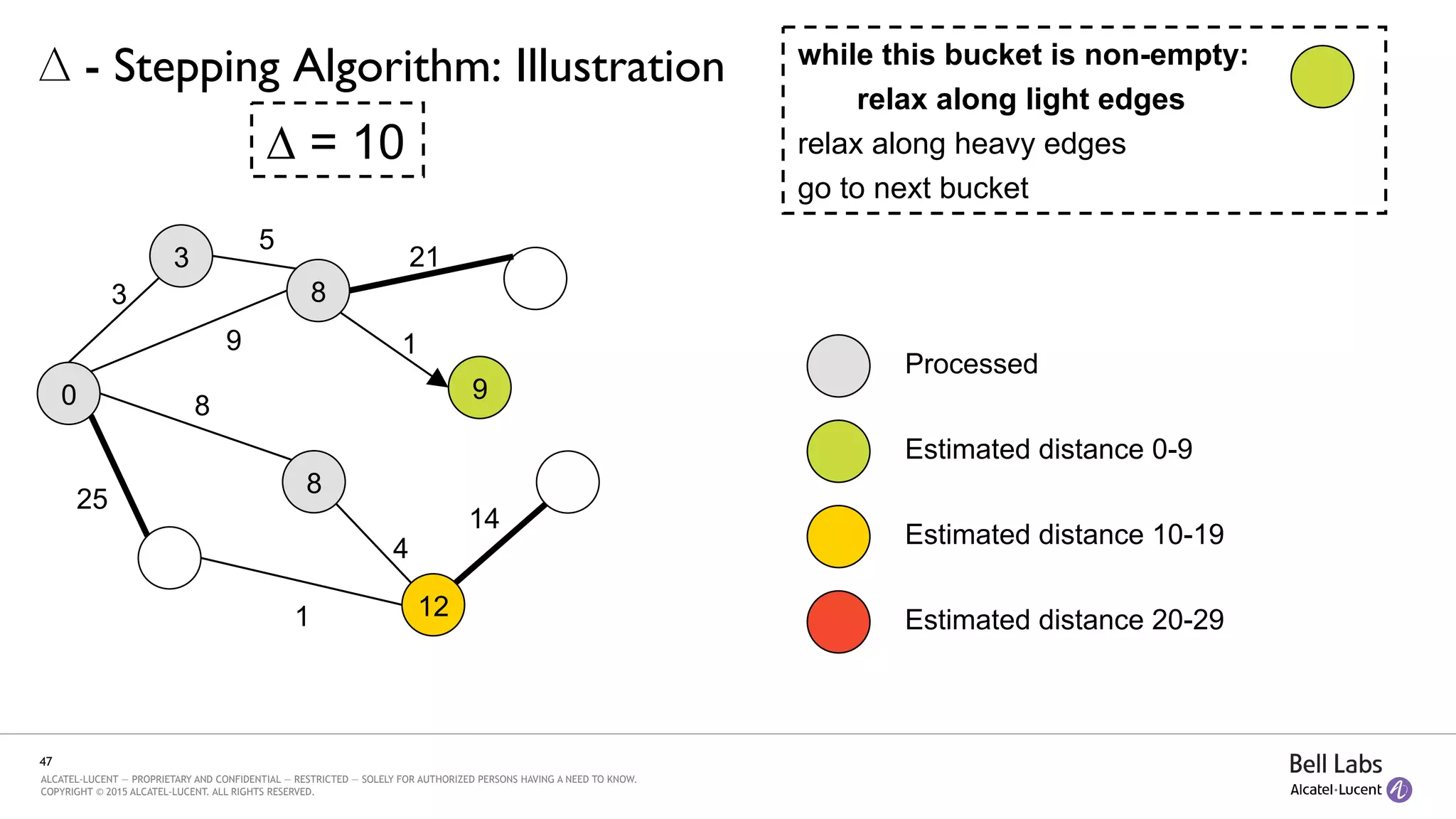 $\Delta$ - Stepping Algorithm: Illustration

$\Delta = 10$

while this bucket is non-empty:
relax along light edges
relax along heavy edges
go to next bucket

3
5
21
3
8
9
1
0
9
8
8
25
14
4
1
12

Processed

Estimated distance 0-9

Estimated distance 10-19

Estimated distance 20-29

47
ALCATEL-LUCENT — PROPRIETARY AND CONFIDENTIAL — RESTRICTED — SOLELY FOR AUTHORIZED PERSONS HAVING A NEED TO KNOW.
COPYRIGHT © 2015 ALCATEL-LUCENT. ALL RIGHTS RESERVED.

Bell Labs
Alcatel·Lucent