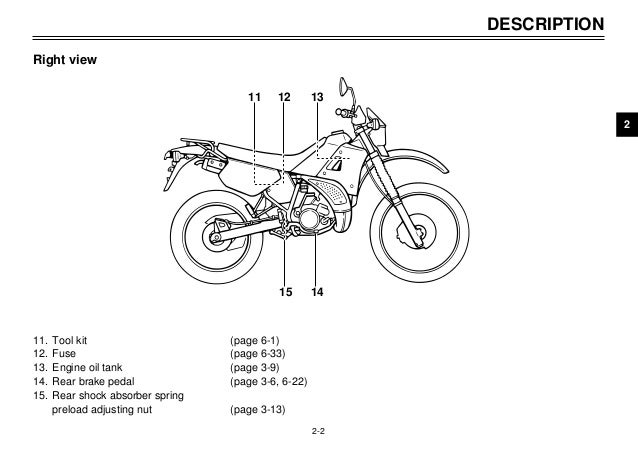 DESCRIPTION

Right view

2

11 12 13

15 14

11. Tool kit (page 6-1)
12. Fuse (page 6-33)
13. Engine oil tank (page 3-9)
14. Rear brake pedal (page 3-6, 6-22)
15. Rear shock absorber spring preload adjusting nut (page 3-13)

2-2