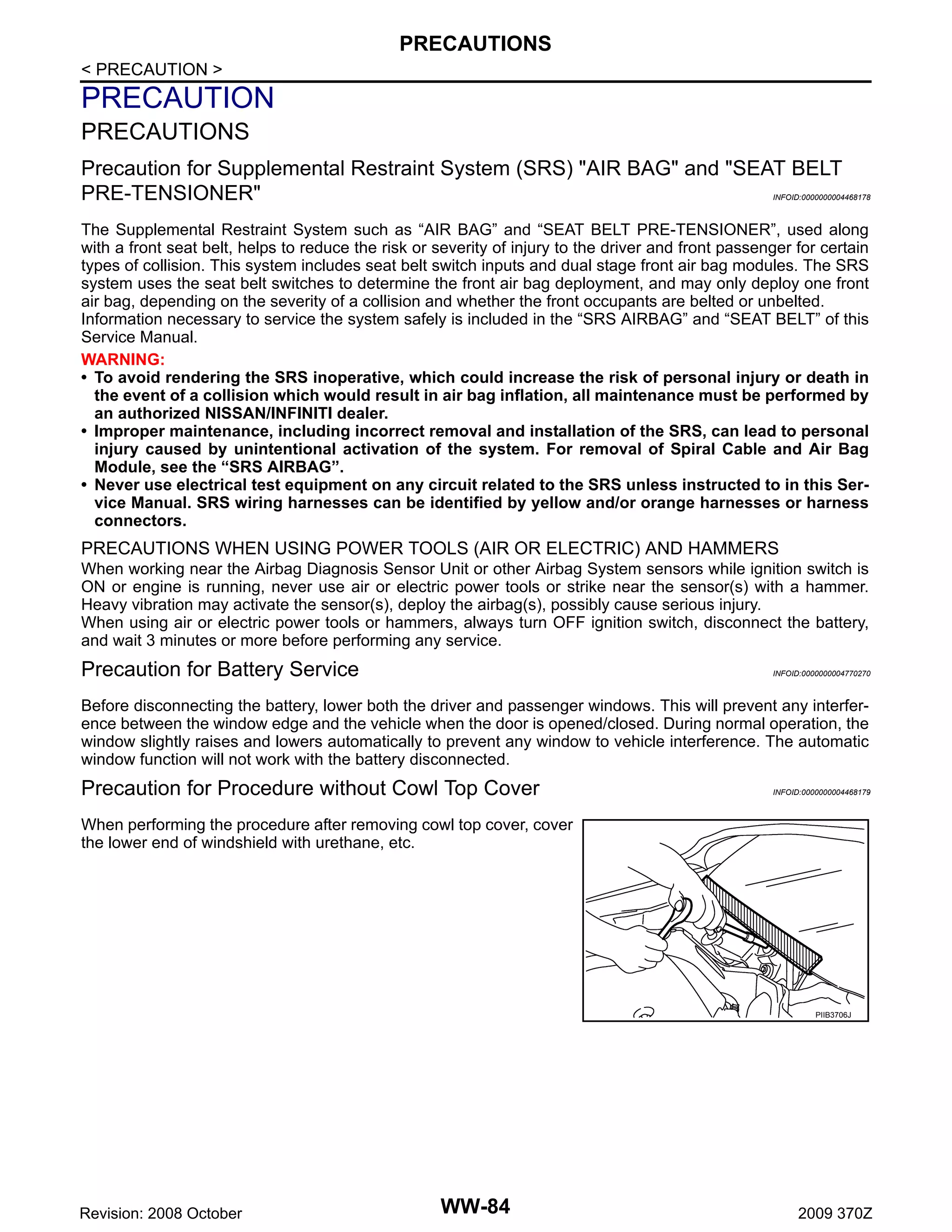 PRECAUTIONS

< PRECAUTION >

PRECAUTION

PRECAUTIONS

Precaution for Supplemental Restraint System (SRS) "AIR BAG" and "SEAT BELT PRE-TENSIONER"

INFOID:0000000004468178

The Supplemental Restraint System such as “AIR BAG” and “SEAT BELT PRE-TENSIONER”, used along with a front seat belt, helps to reduce the risk or severity of injury to the driver and front passenger for certain types of collision. This system includes seat belt switch inputs and dual stage front air bag modules. The SRS system uses the seat belt switches to determine the front air bag deployment, and may only deploy one front air bag, depending on the severity of a collision and whether the front occupants are belted or unbelted.
Information necessary to service the system safely is included in the “SRS AIRBAG” and “SEAT BELT” of this Service Manual.

WARNING:

• To avoid rendering the SRS inoperative, which could increase the risk of personal injury or death in the event of a collision which would result in air bag inflation, all maintenance must be performed by an authorized NISSAN/INFINITI dealer.
• Improper maintenance, including incorrect removal and installation of the SRS, can lead to personal injury caused by unintentional activation of the system. For removal of Spiral Cable and Air Bag Module, see the “SRS AIRBAG”.
• Never use electrical test equipment on any circuit related to the SRS unless instructed to in this Service Manual. SRS wiring harnesses can be identified by yellow and/or orange harnesses or harness connectors.

PRECAUTIONS WHEN USING POWER TOOLS (AIR OR ELECTRIC) AND HAMMERS

When working near the Airbag Diagnosis Sensor Unit or other Airbag System sensors while ignition switch is ON or engine is running, never use air or electric power tools or strike near the sensor(s) with a hammer. Heavy vibration may activate the sensor(s), deploy the airbag(s), possibly cause serious injury.
When using air or electric power tools or hammers, always turn OFF ignition switch, disconnect the battery, and wait 3 minutes or more before performing any service.

Precaution for Battery Service

INFOID:0000000004770270

Before disconnecting the battery, lower both the driver and passenger windows. This will prevent any interference between the window edge and the vehicle when the door is opened/closed. During normal operation, the window slightly raises and lowers automatically to prevent any window to vehicle interference. The automatic window function will not work with the battery disconnected.

Precaution for Procedure without Cowl Top Cover

INFOID:0000000004468179

When performing the procedure after removing cowl top cover, cover the lower end of windshield with urethane, etc.

PIIB3706J

Revision: 2008 October

WW-84

2009 370Z