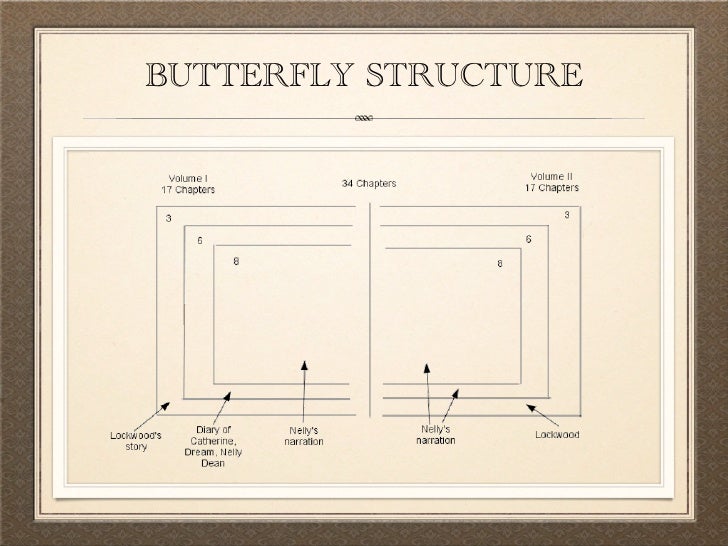 BUTTERFLY STRUCTURE

Volume I
17 Chapters

34 Chapters

Volume II
17 Chapters

3

6

8

3

6

8

Lockwood's story

Diary of Catherine, Dream, Nelly Dean

Nelly's narration

Nelly's narration

Lockwood