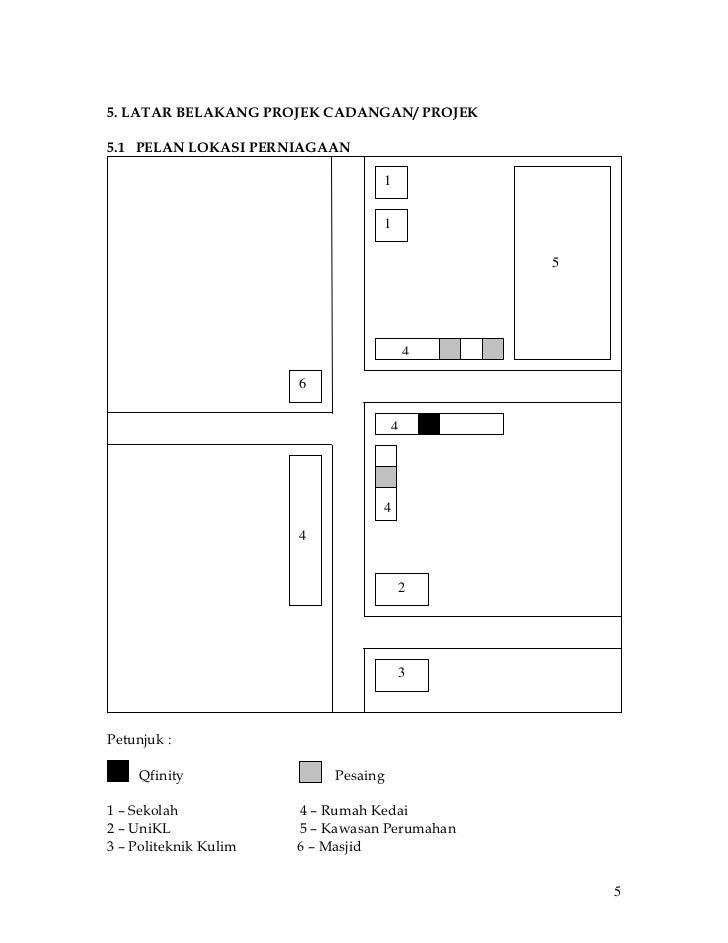 5. LATAR BELAKANG PROJEK CADANGAN/ PROJEK

5.1 PELAN LOKASI PERNIAGAAN

1

1

5

4

6

4

4

4

2

3

Petunjuk :

Qfinity

Pesaing

1 – Sekolah
2 – UniKL
3 – Politeknik Kulim

4 – Rumah Kedai
5 – Kawasan Perumahan
6 – Masjid

5