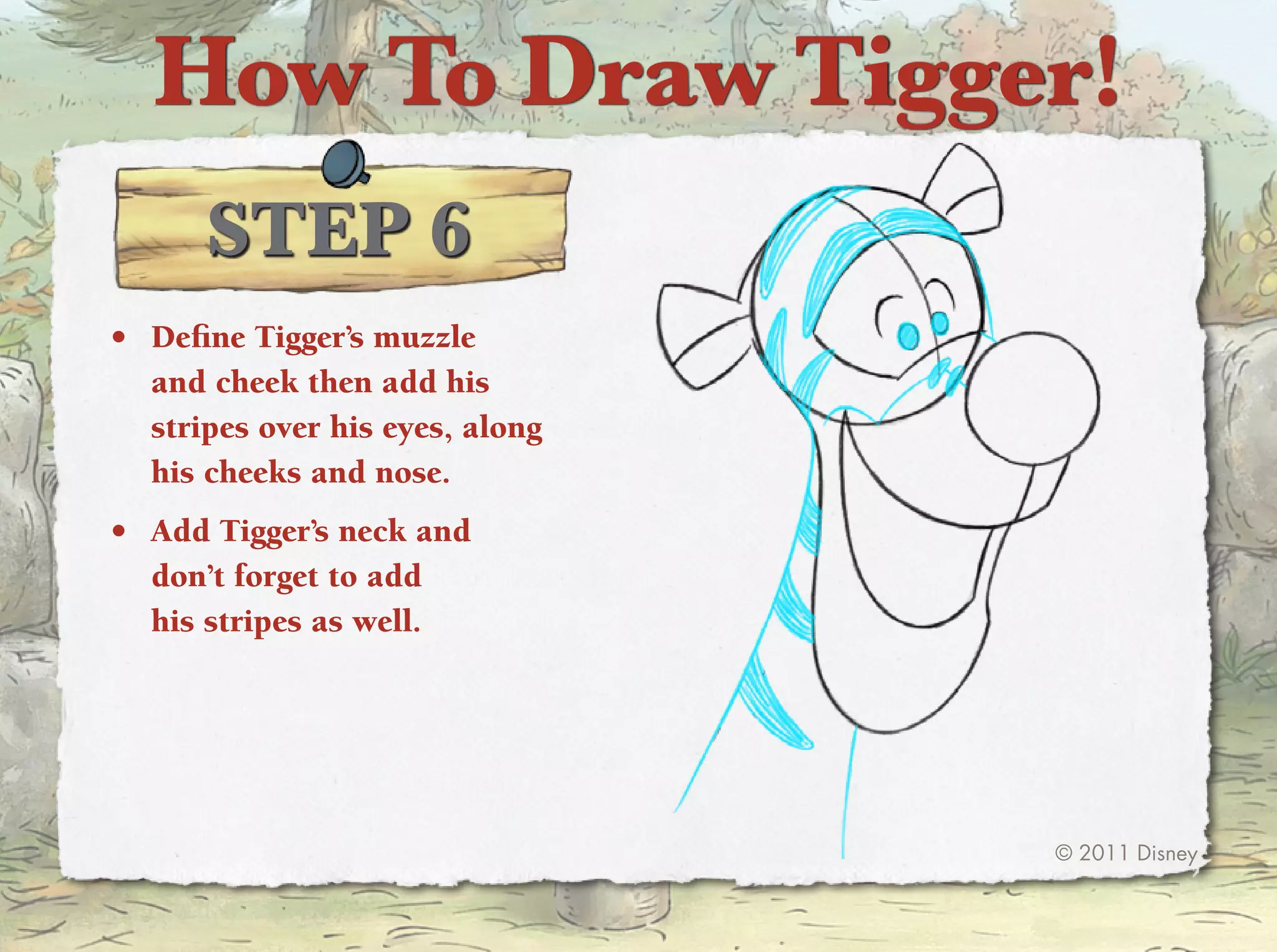 How To Draw Tigger!

STEP 6

• Define Tigger's muzzle and cheek then add his stripes over his eyes, along his cheeks and nose.

• Add Tigger's neck and don't forget to add his stripes as well.

© 2011 Disney