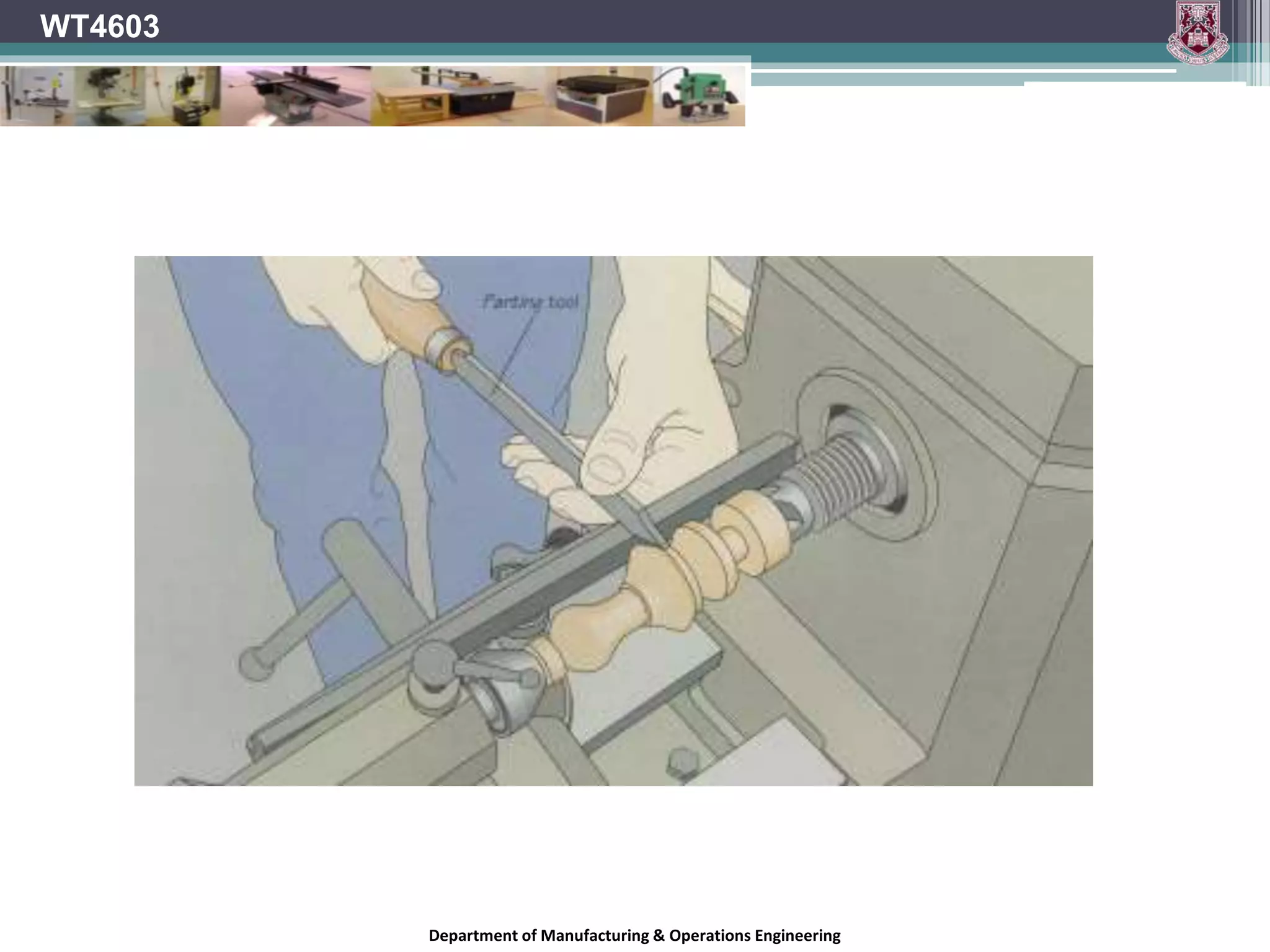 WT4603

Parting tool

Department of Manufacturing & Operations Engineering