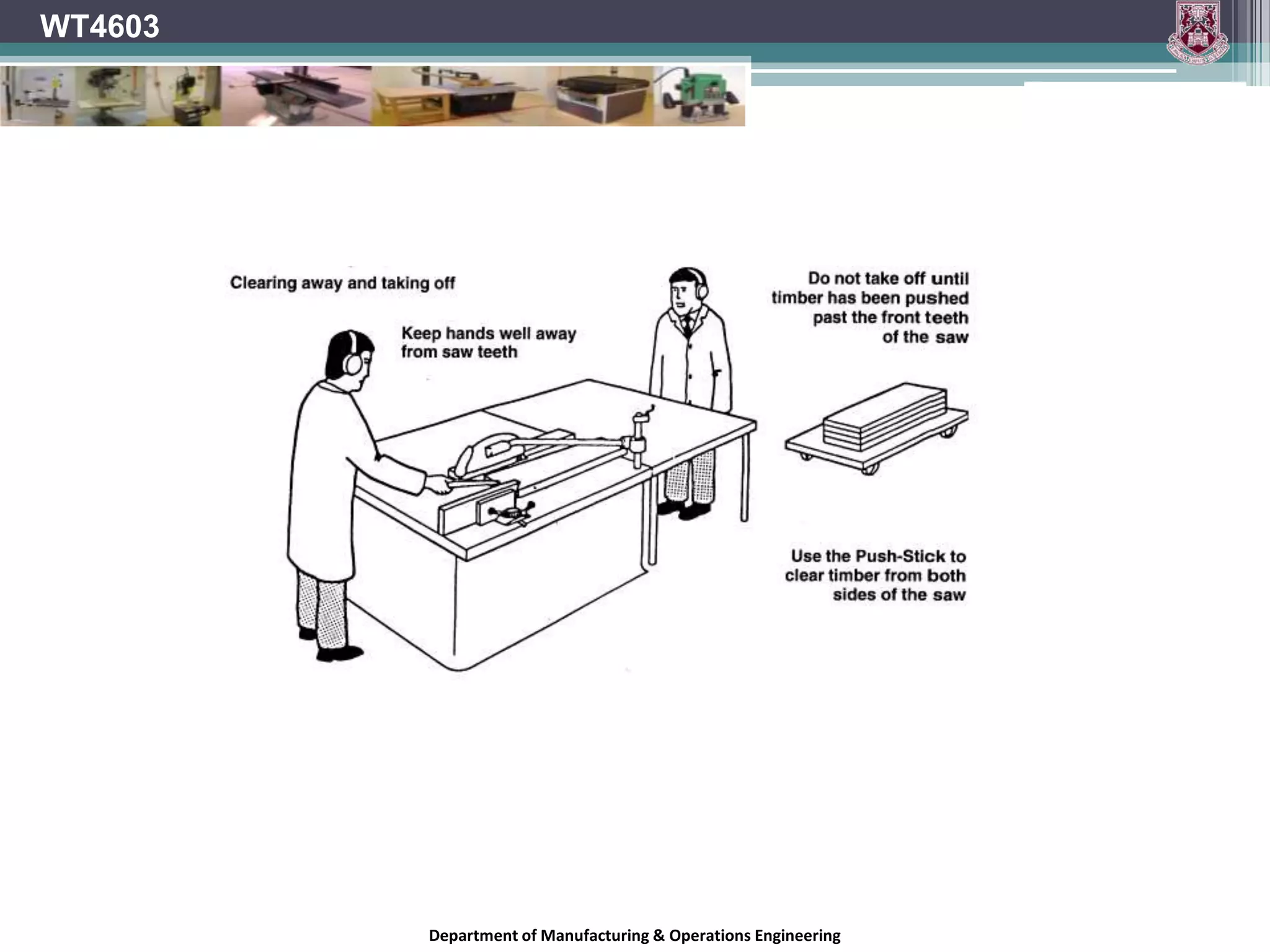 WT4603

Clearing away and taking off

Keep hands well away from saw teeth

Do not take off until timber has been pushed past the front teeth of the saw

Use the Push-Stick to clear timber from both sides of the saw

Department of Manufacturing & Operations Engineering