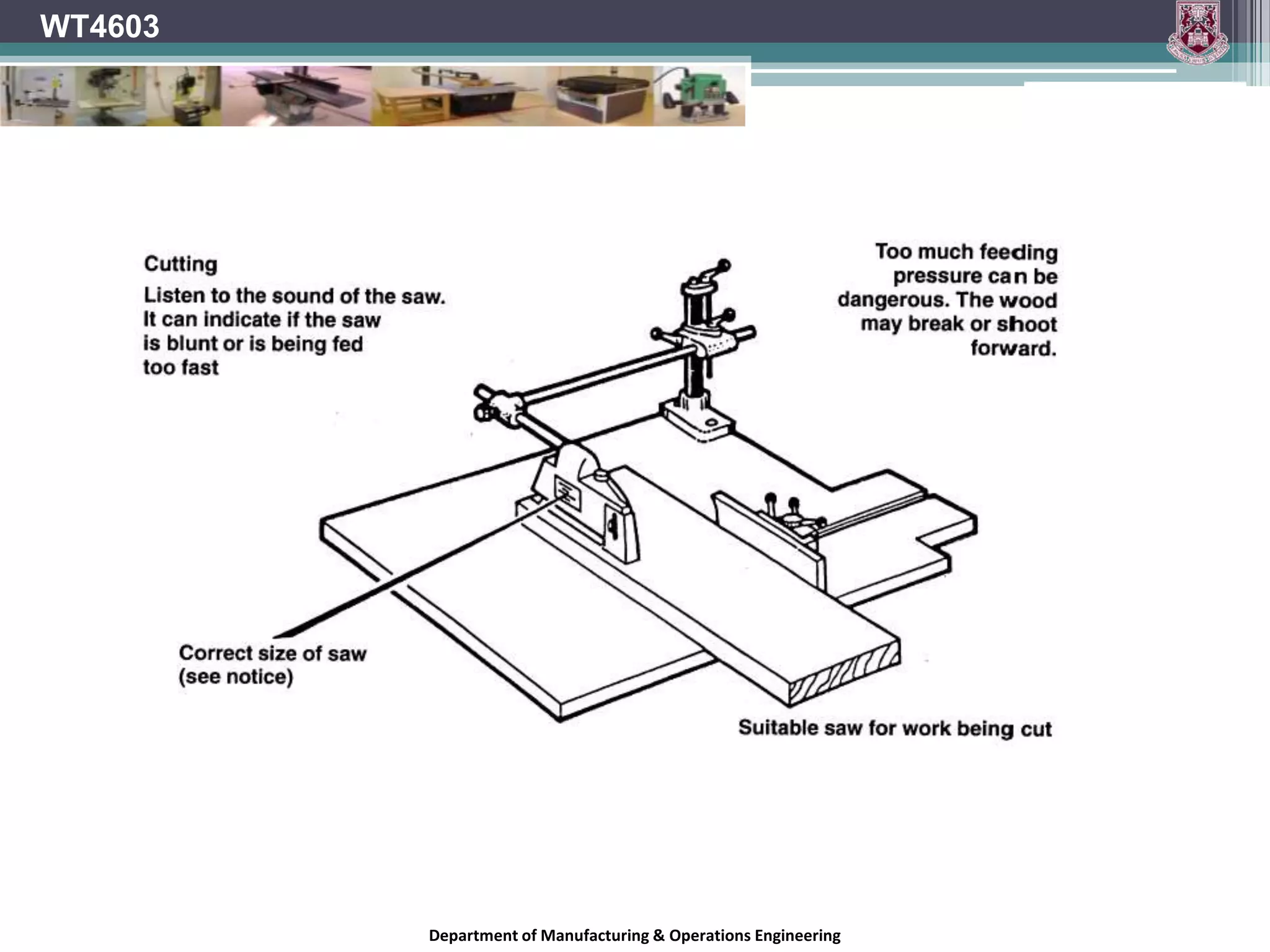 WT4603

Cutting

Listen to the sound of the saw. It can indicate if the saw is blunt or is being fed too fast

Too much feeding pressure can be dangerous. The wood may break or shoot forward.

Correct size of saw (see notice)

Suitable saw for work being cut

Department of Manufacturing & Operations Engineering