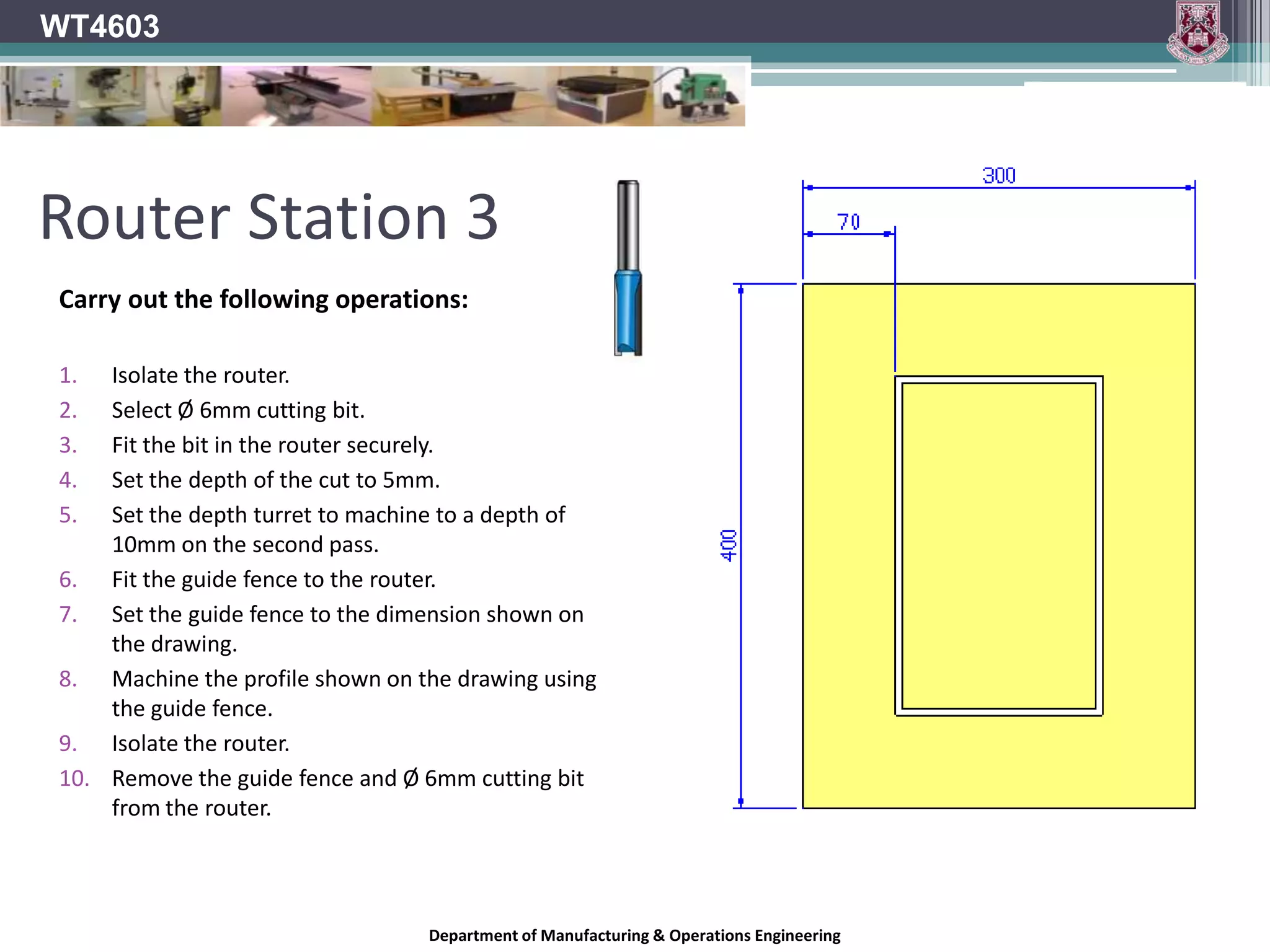 WT4603

Router Station 3

Carry out the following operations:

1. Isolate the router.
2. Select Ø 6mm cutting bit.
3. Fit the bit in the router securely.
4. Set the depth of the cut to 5mm.
5. Set the depth turret to machine to a depth of 10mm on the second pass.
6. Fit the guide fence to the router.
7. Set the guide fence to the dimension shown on the drawing.
8. Machine the profile shown on the drawing using the guide fence.
9. Isolate the router.
10. Remove the guide fence and Ø 6mm cutting bit from the router.

300

70

400

Department of Manufacturing & Operations Engineering