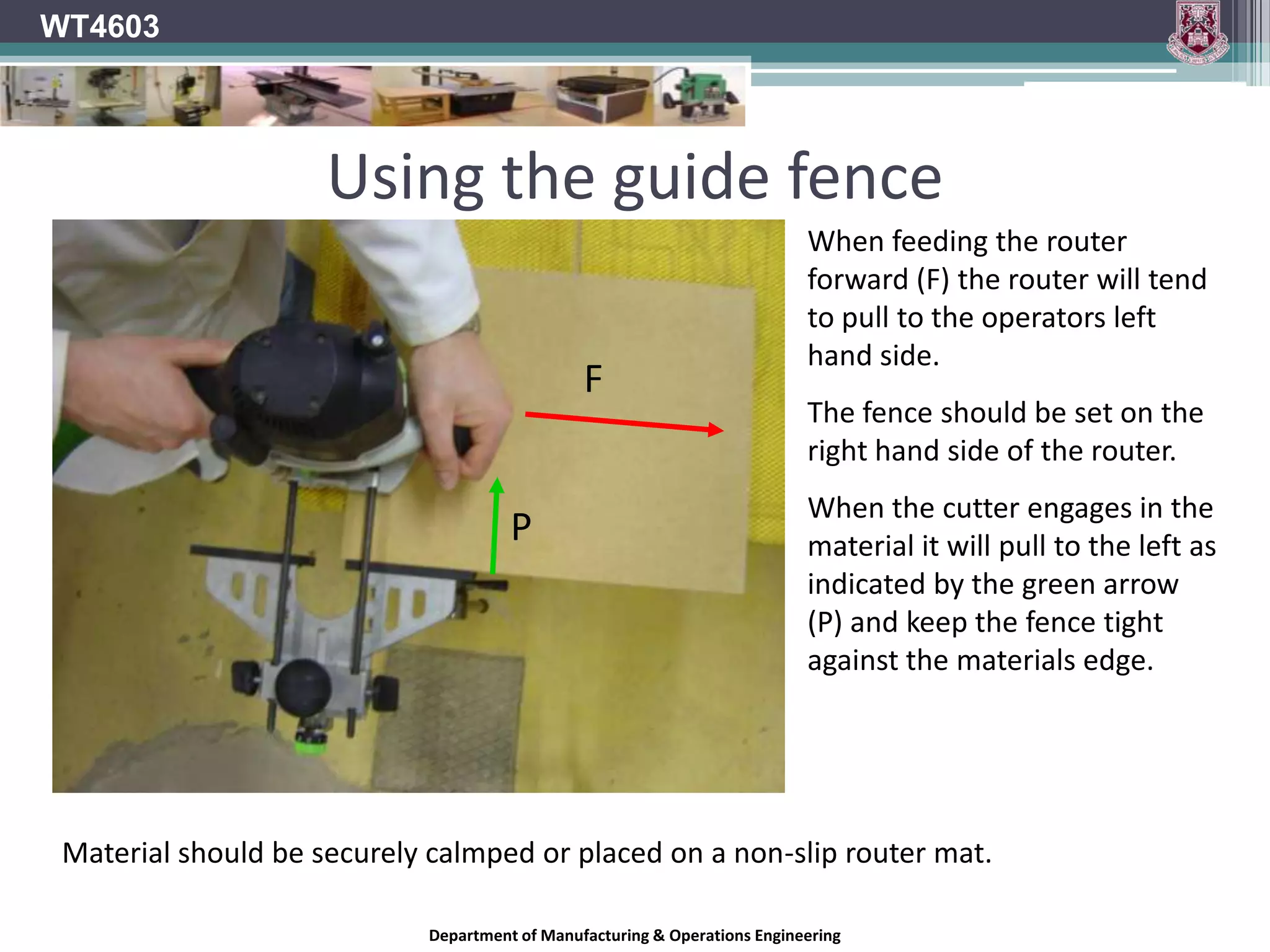 WT4603

Using the guide fence

F

P

When feeding the router forward (F) the router will tend to pull to the operators left hand side.

The fence should be set on the right hand side of the router.

When the cutter engages in the material it will pull to the left as indicated by the green arrow (P) and keep the fence tight against the materials edge.

Material should be securely calmped or placed on a non-slip router mat.

Department of Manufacturing & Operations Engineering