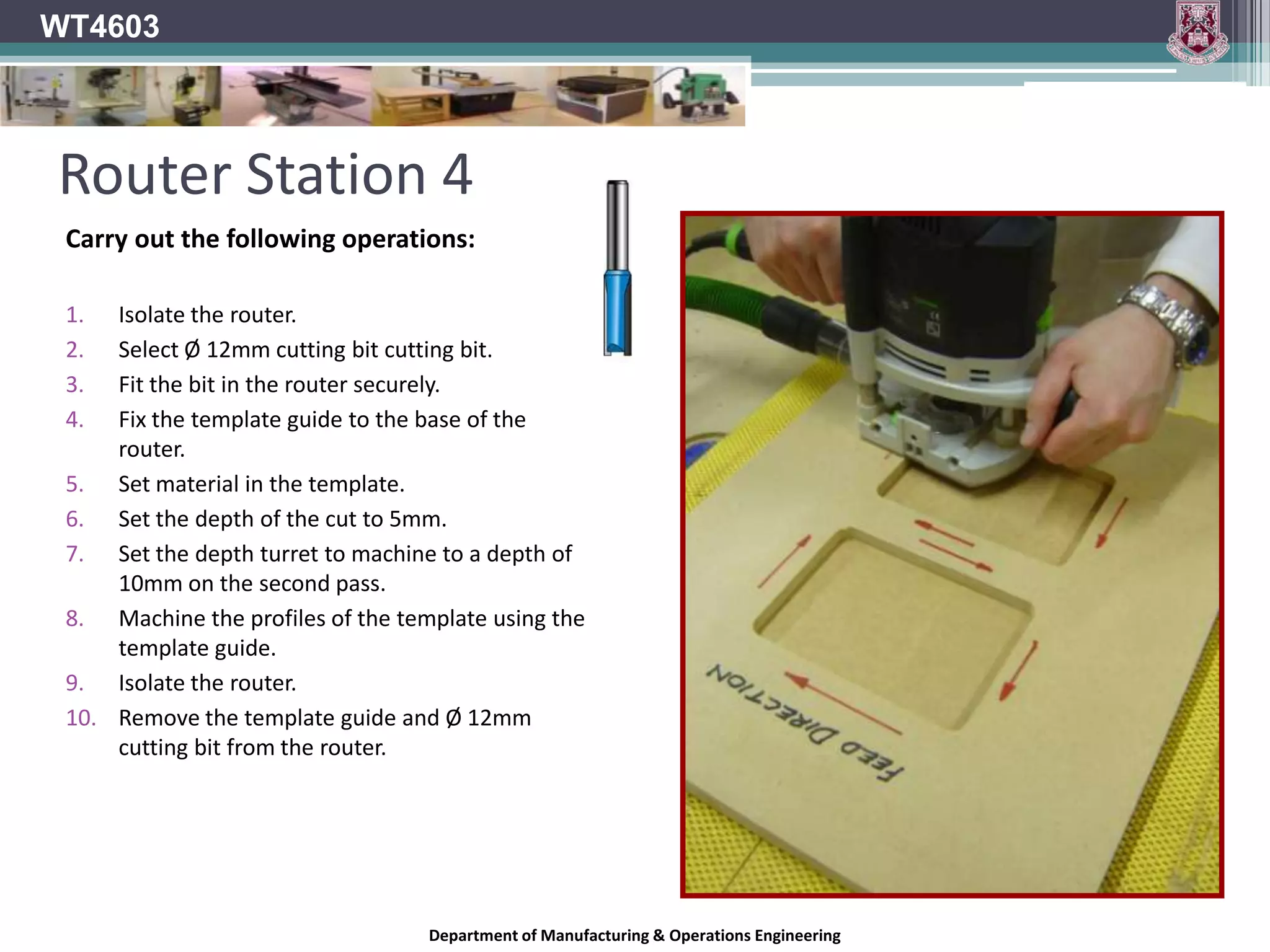 WT4603

Router Station 4

Carry out the following operations:

1. Isolate the router.
2. Select Ø 12mm cutting bit cutting bit.
3. Fit the bit in the router securely.
4. Fix the template guide to the base of the router.
5. Set material in the template.
6. Set the depth of the cut to 5mm.
7. Set the depth turret to machine to a depth of 10mm on the second pass.
8. Machine the profiles of the template using the template guide.
9. Isolate the router.
10. Remove the template guide and Ø 12mm cutting bit from the router.

FEED DIRECTION

Department of Manufacturing & Operations Engineering